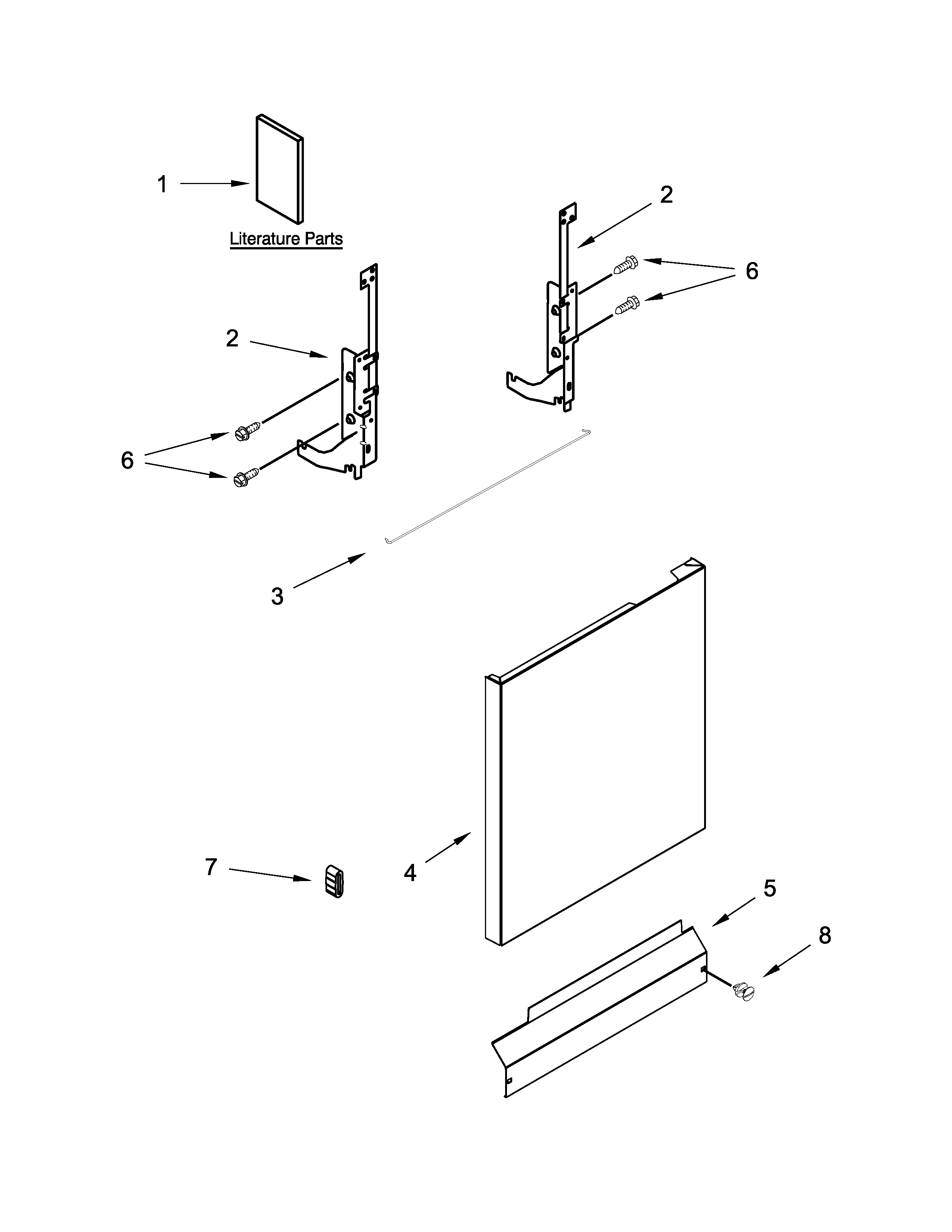 1

Literature Parts

2

6

2

6

3

4

7

5

8