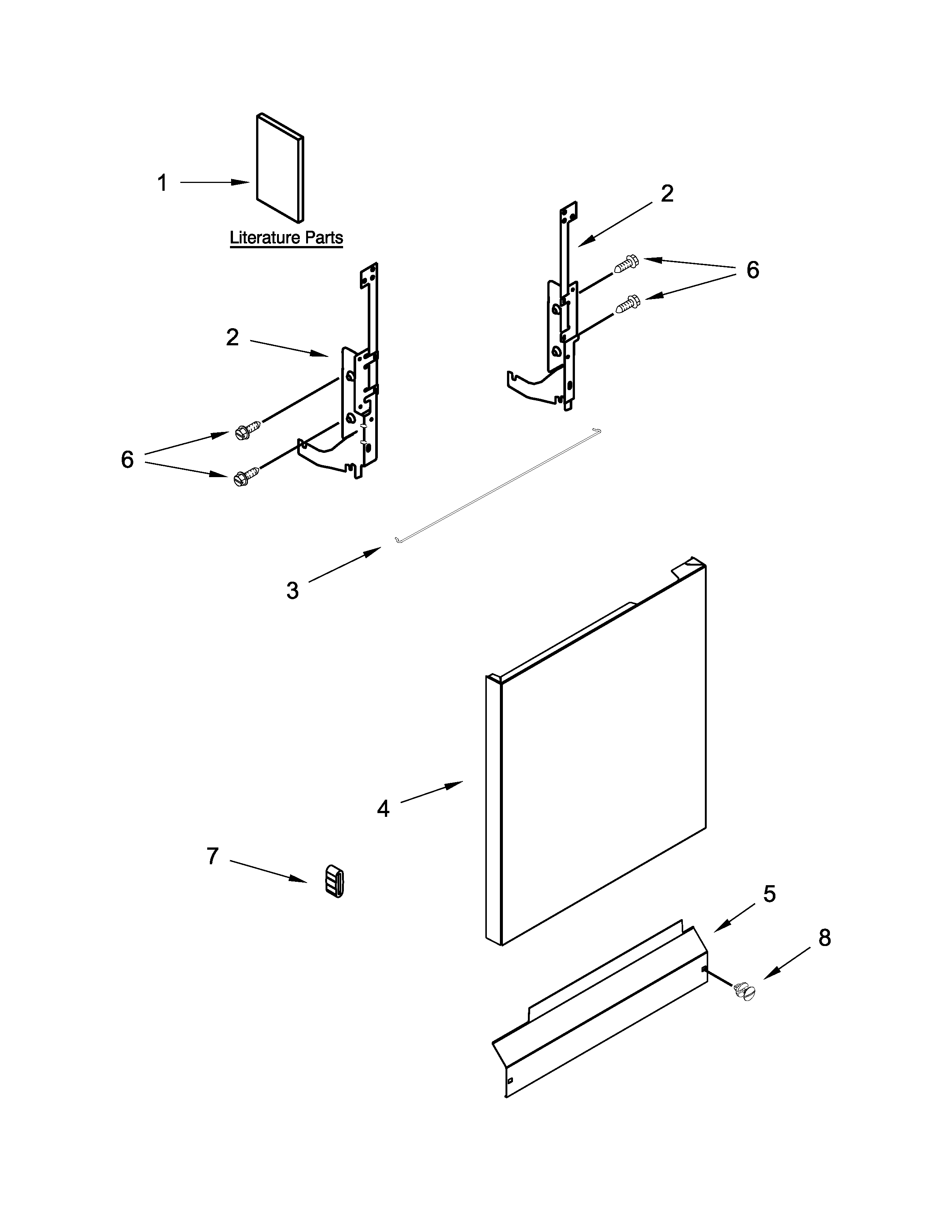 1

Literature Parts

2

6

2

6

3

4

7

5

8