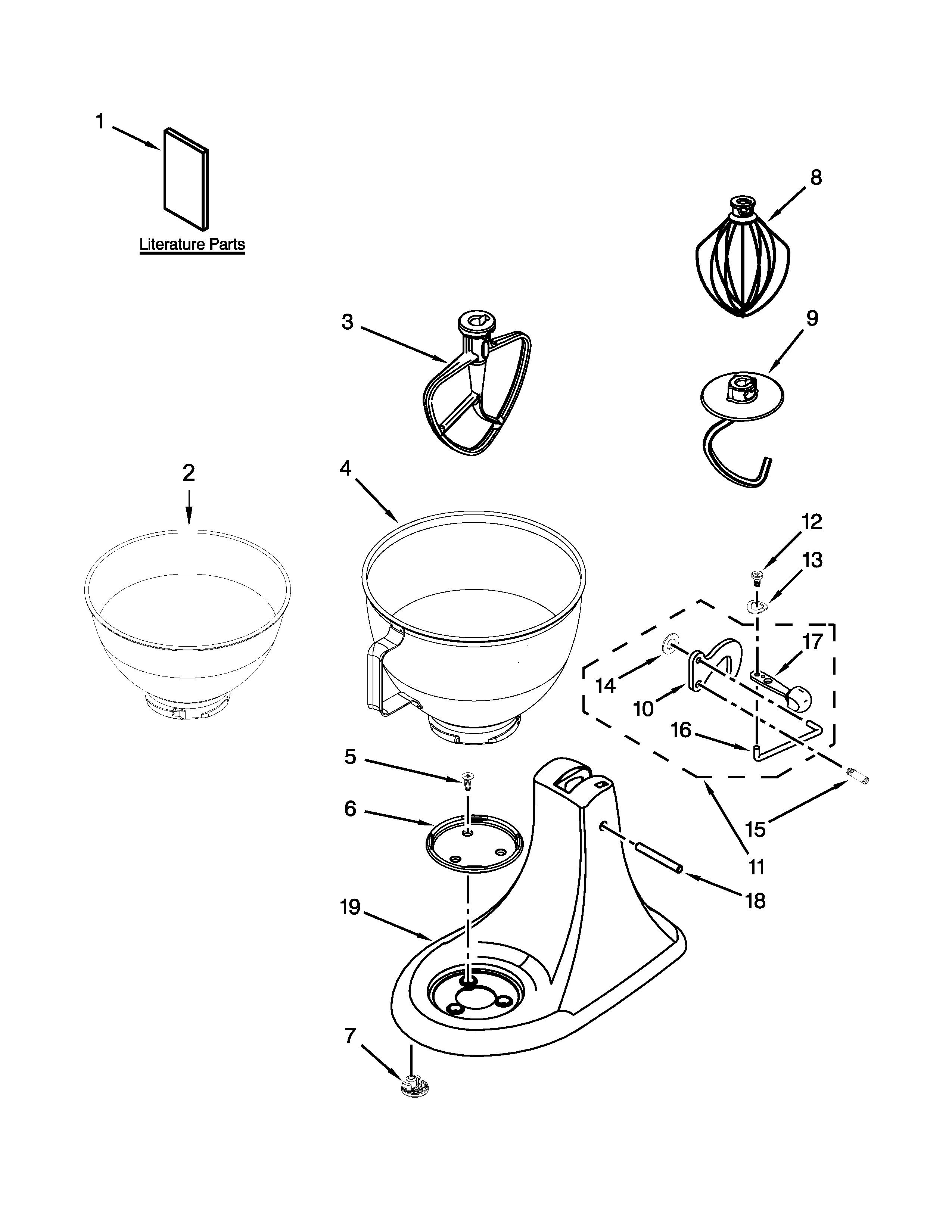 1

Literature Parts

8

3

9

2

4

12

13

17

14

10

16

5

6

15

11

18

19

7