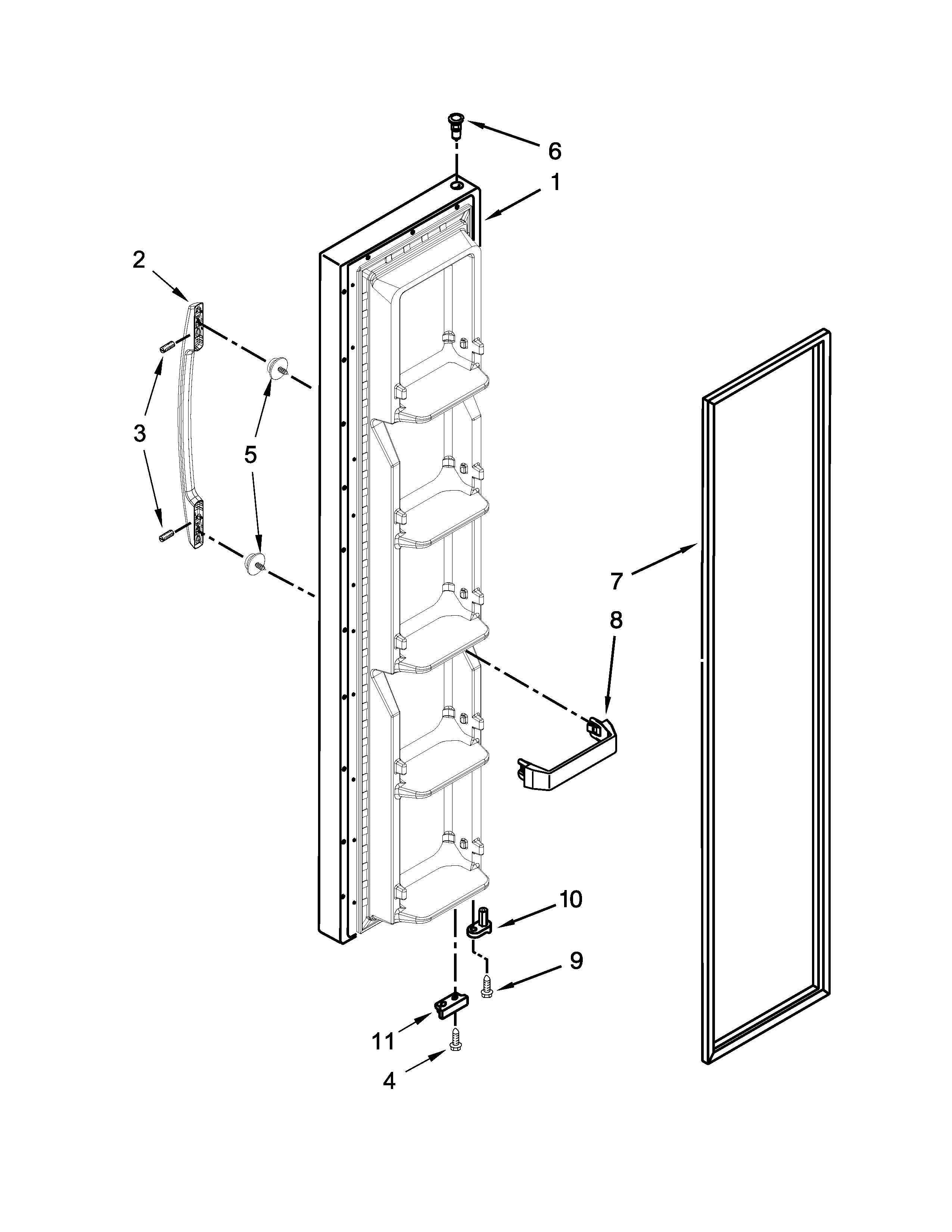 6
1
2
3
5
7
8
10
9
11
4