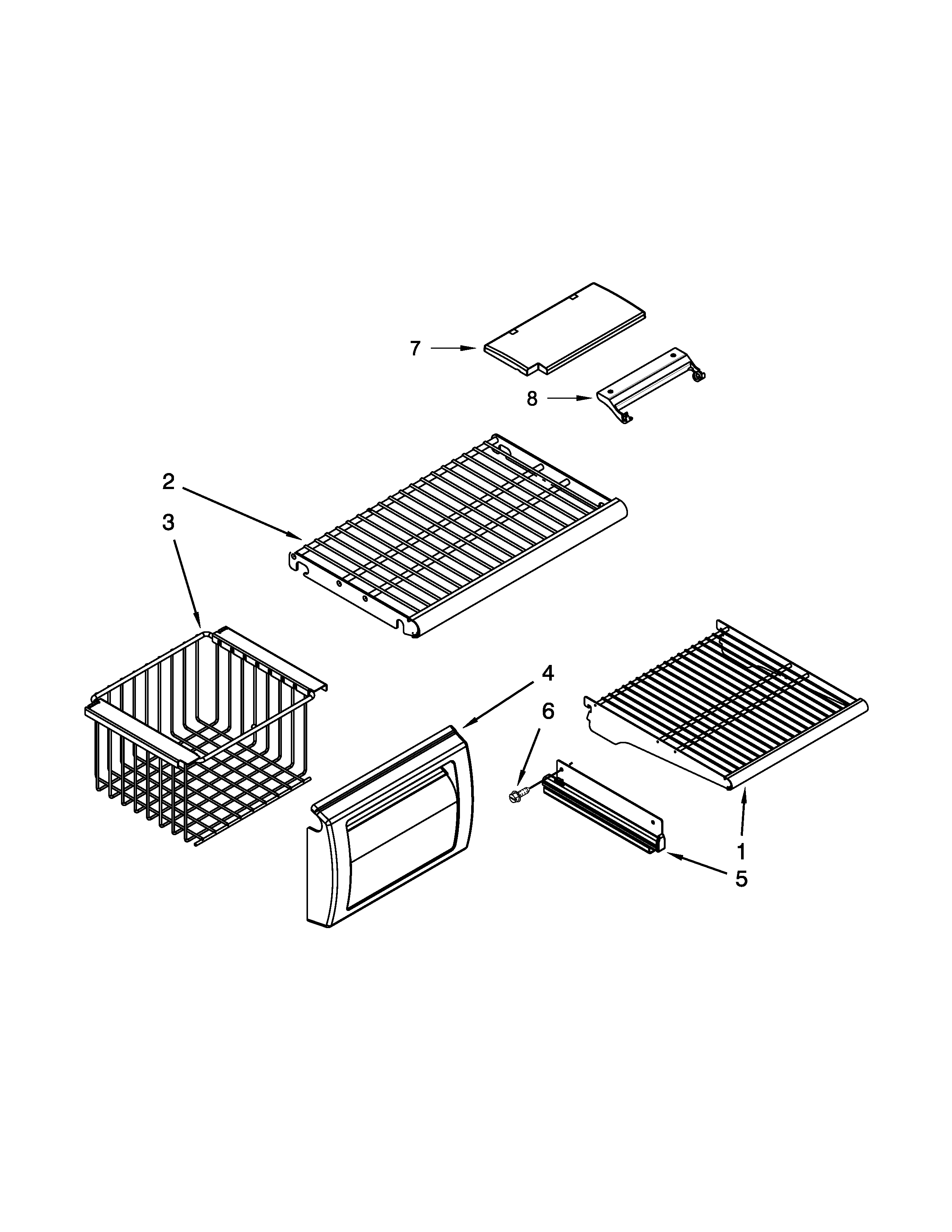 7
8
2
3
4
6
1
5