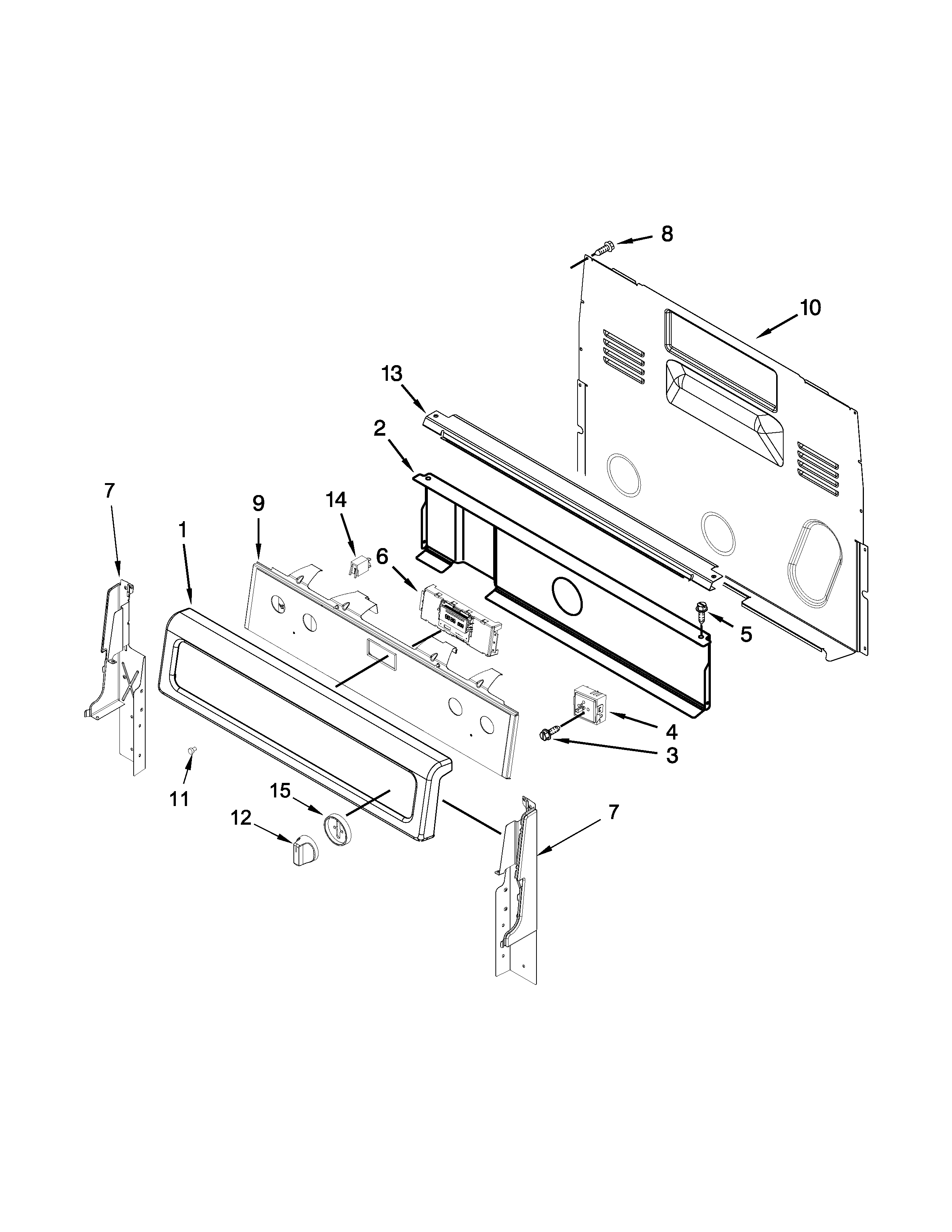 8

10

13

2

7

9

14

1

6

5

4

3

11

15

12

7