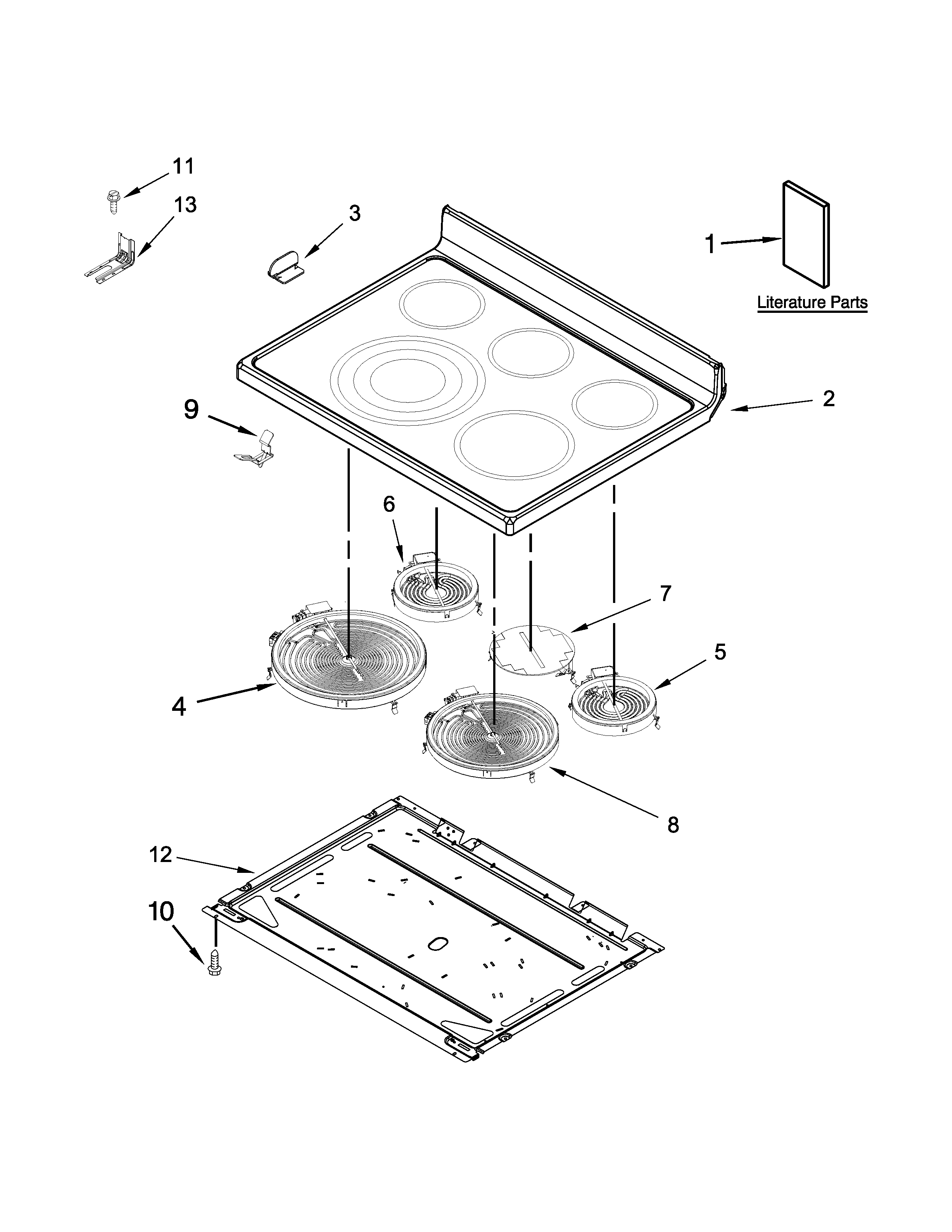 11

13

3

1

Literature Parts

2

9

6

7

5

4

8

12

10