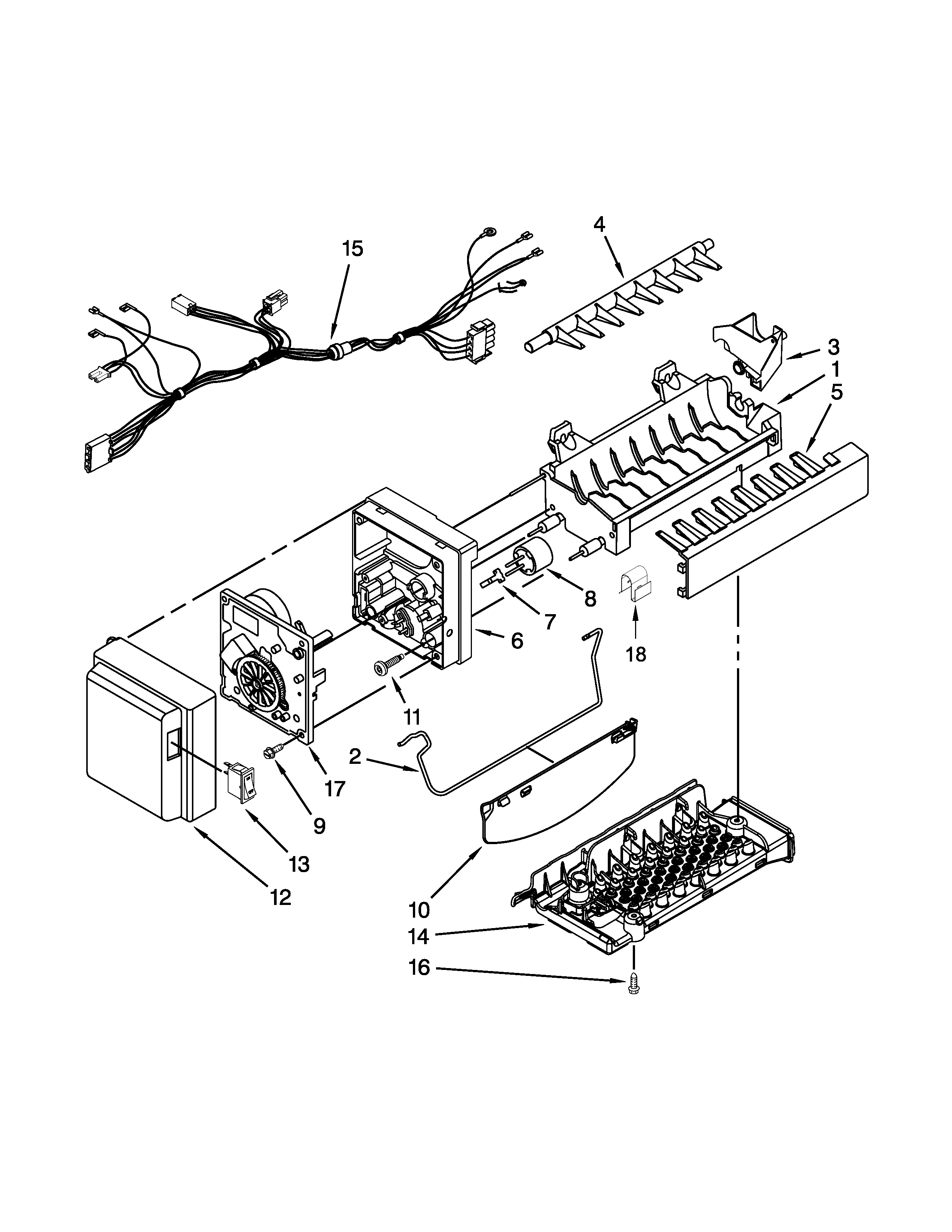 15
4
3
1
5
8
7
6
18
11
2
17
9
13
12
10
14
16