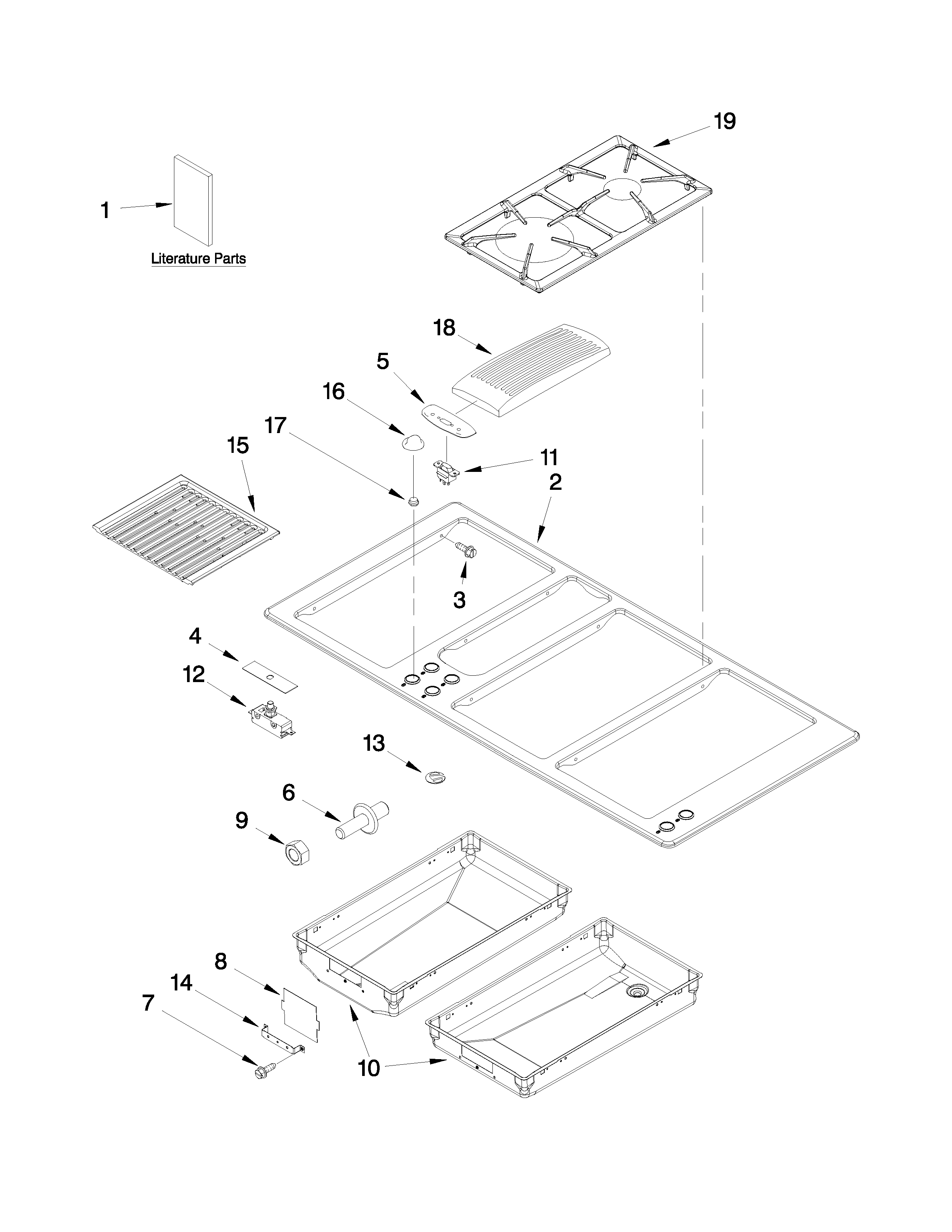 19

1

Literature Parts

18

5

16

17

15

11

2

3

4

12

13

6

9

8

14

7

10