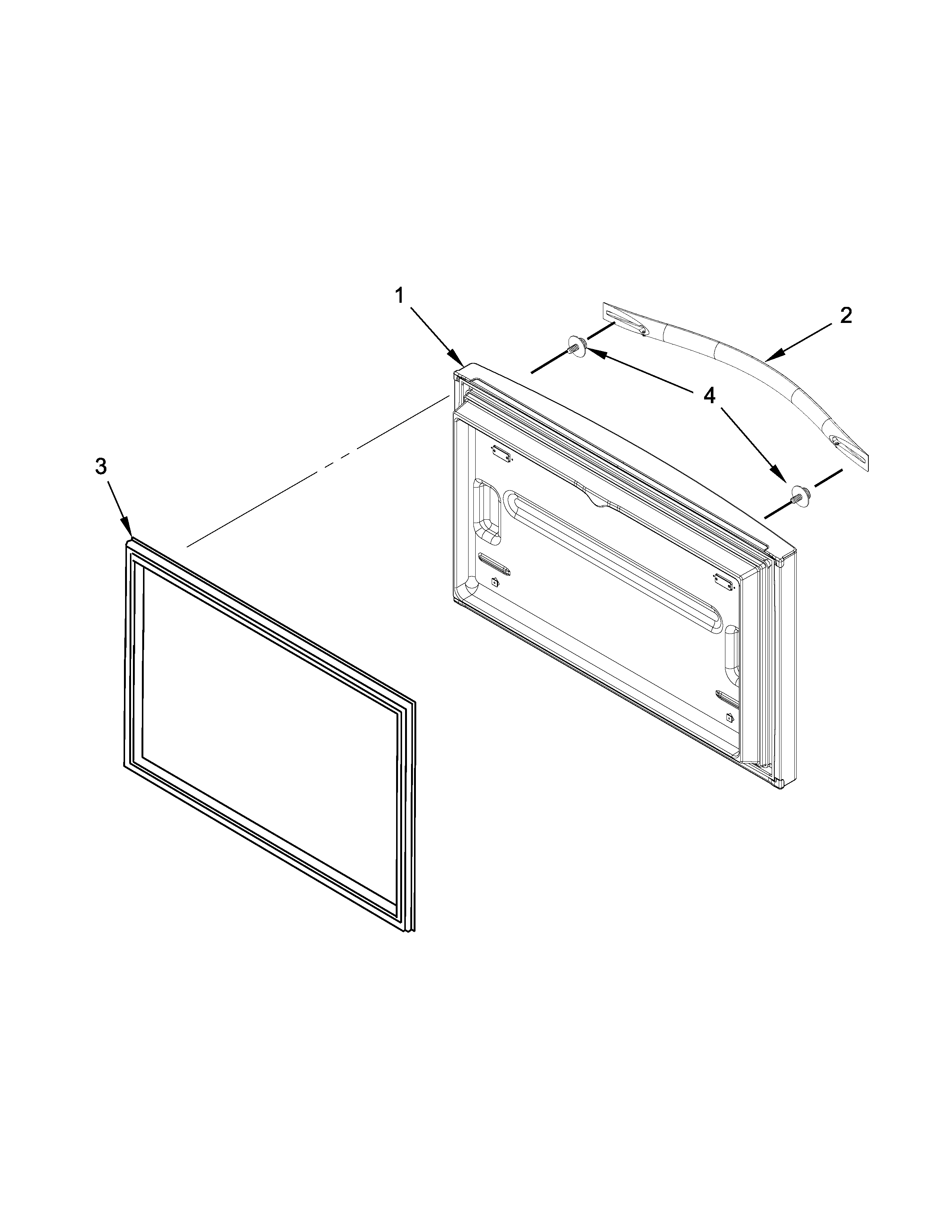 1

2

4

3