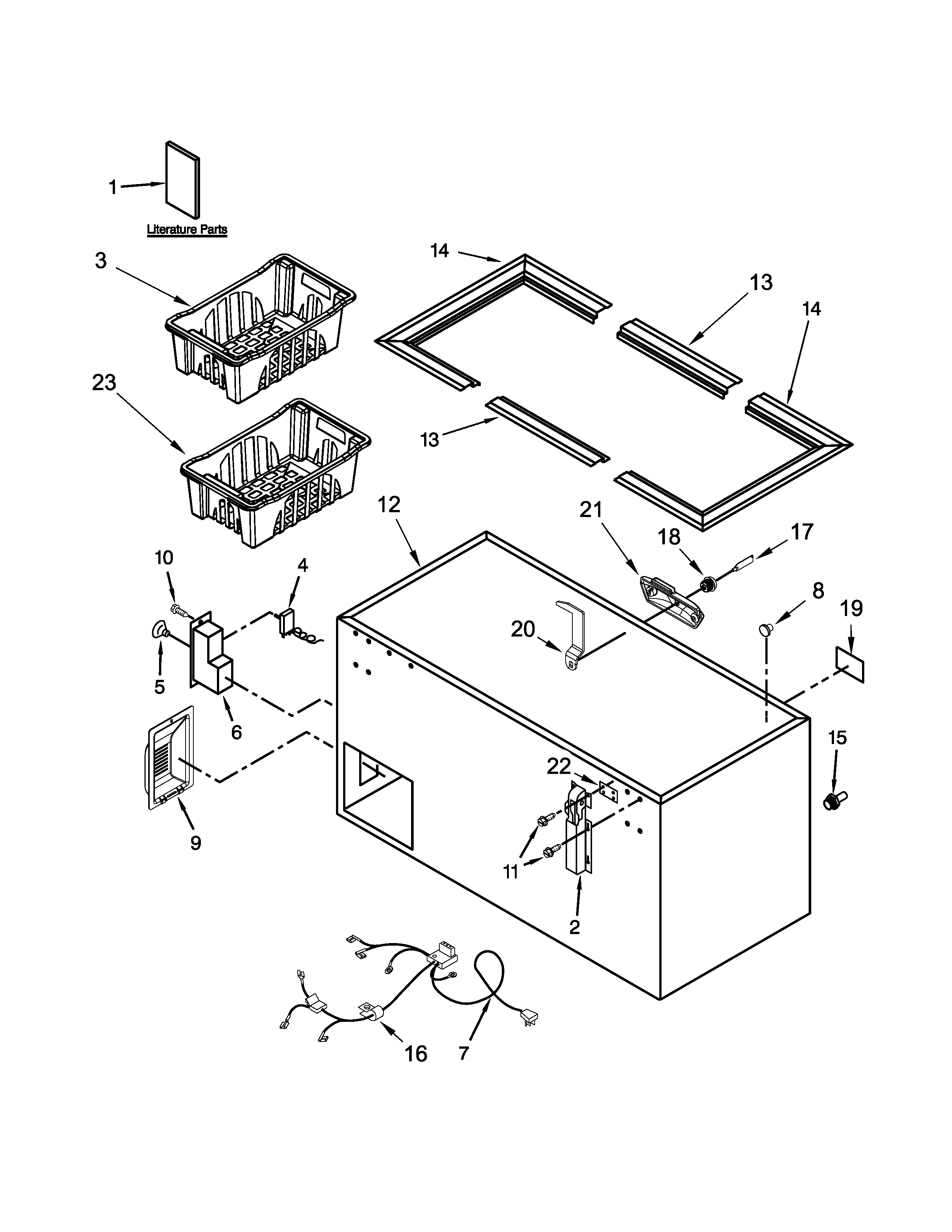 1

Literature Parts

3

14

13

14

23

13

12

21

18

17

10

4

8

19

20

5

6

15

22

9

11

2

16

7