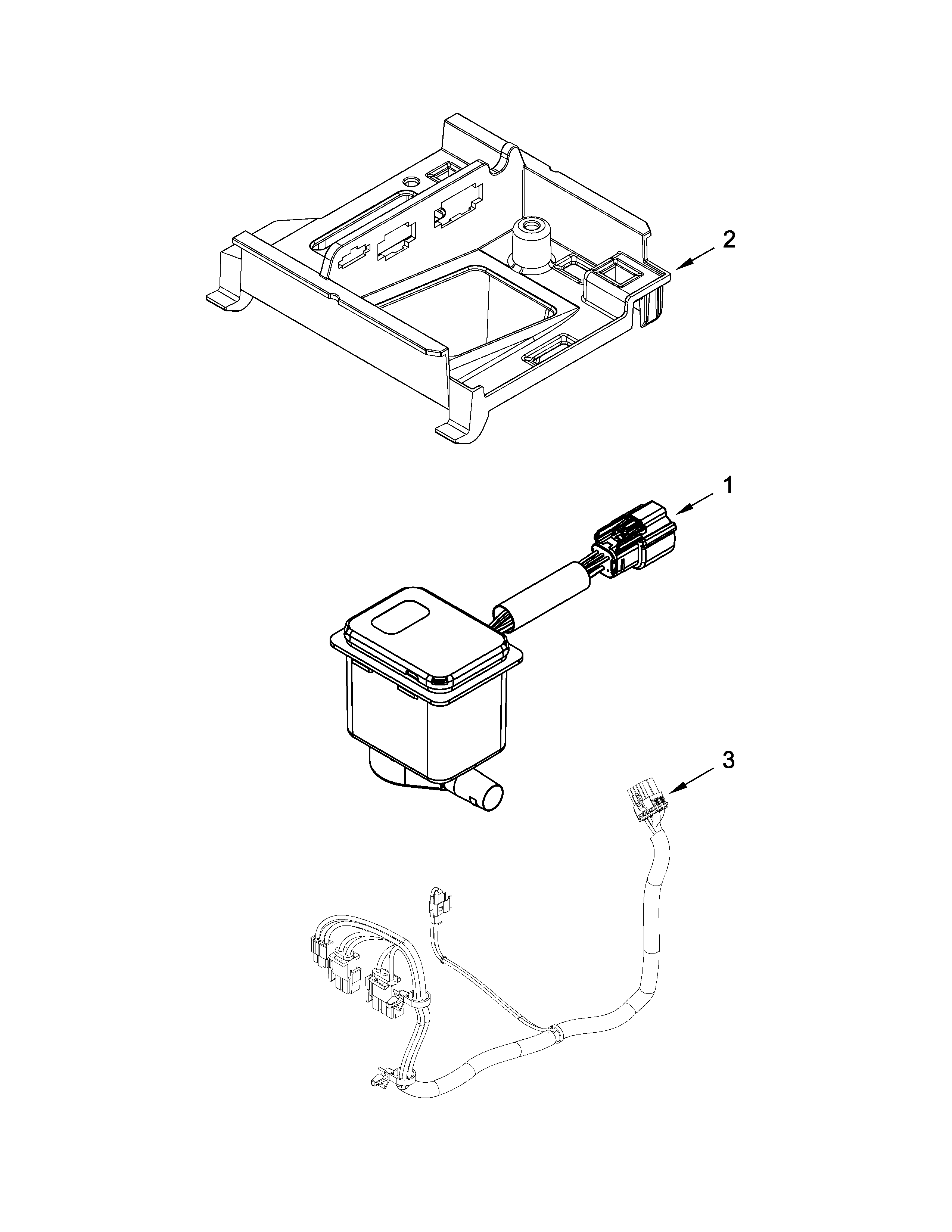 2

1

3