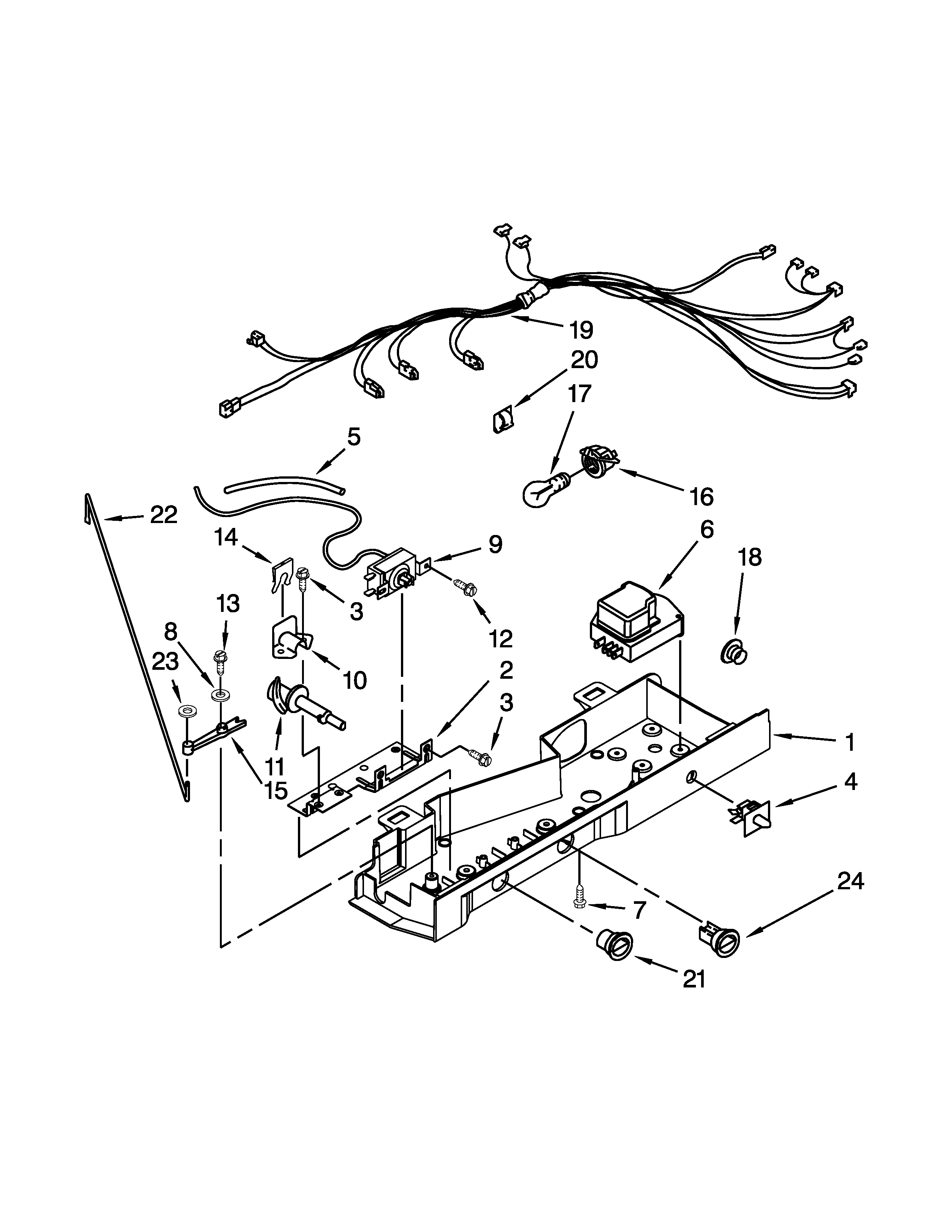 19
20
17
5
16
22
14
9
6
18
3
13
12
8
23
10
2
3
11
15
1
4
24
7
21