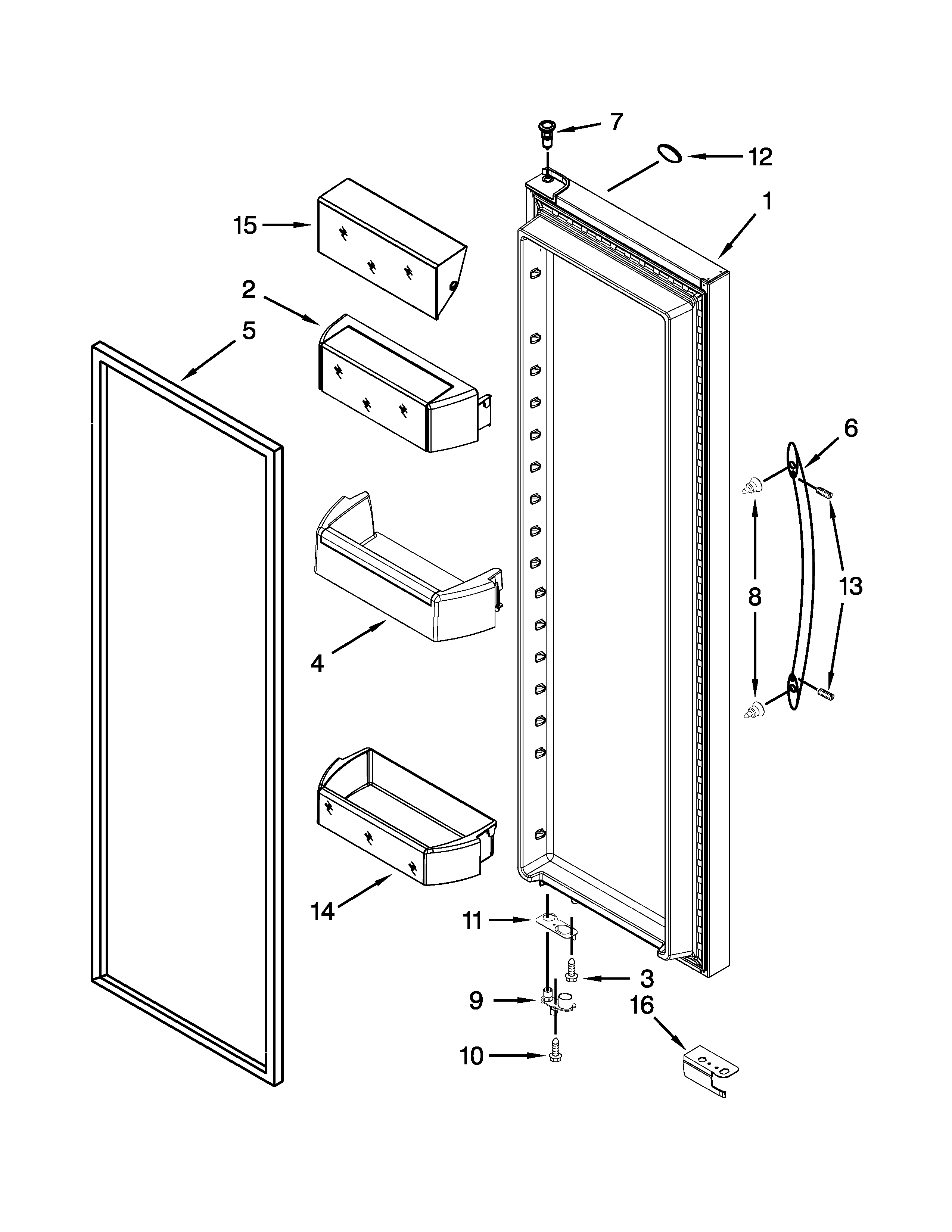 7
12
1
15
2
5
6
8
13
4
14
11
3
9
16
10