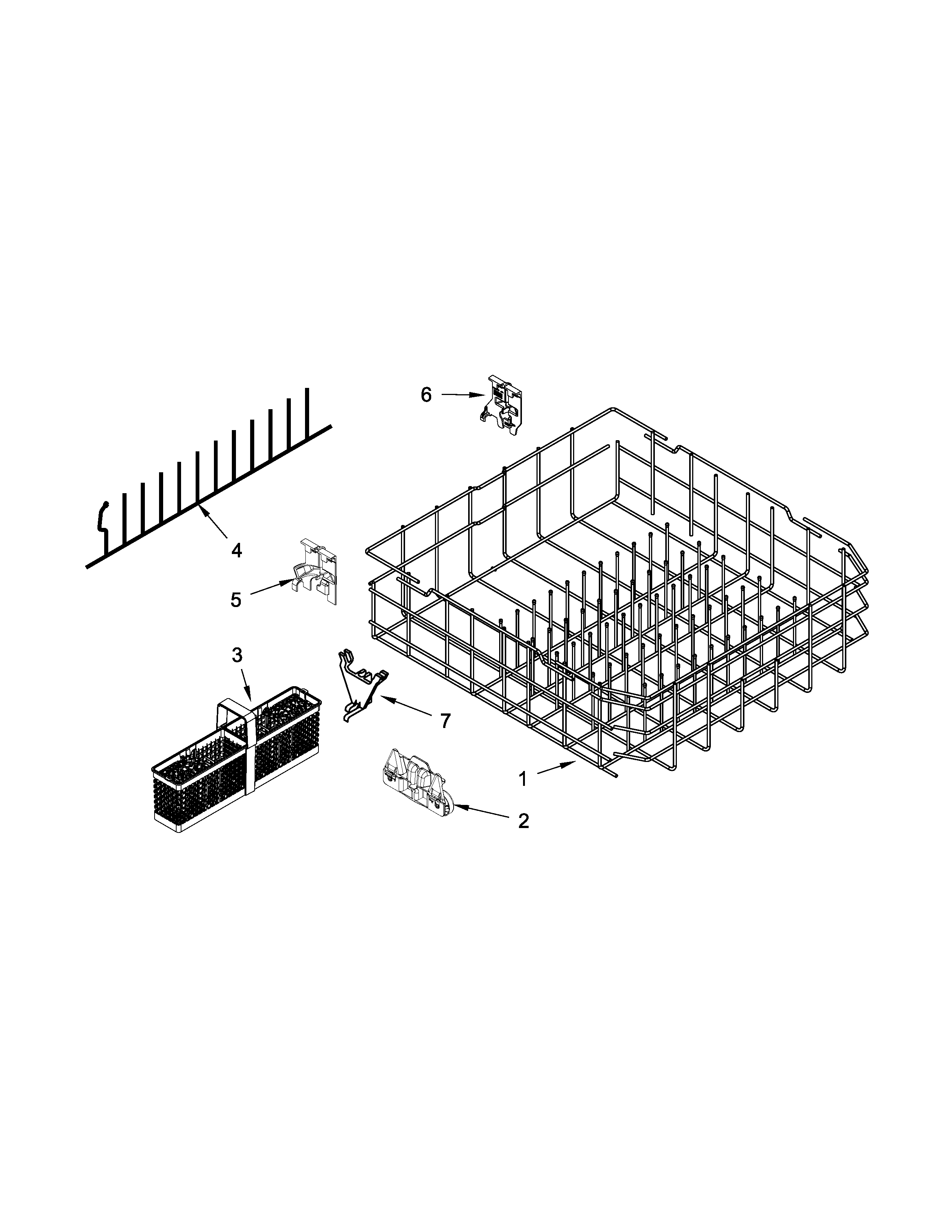 6
4
5
3
7
1
2