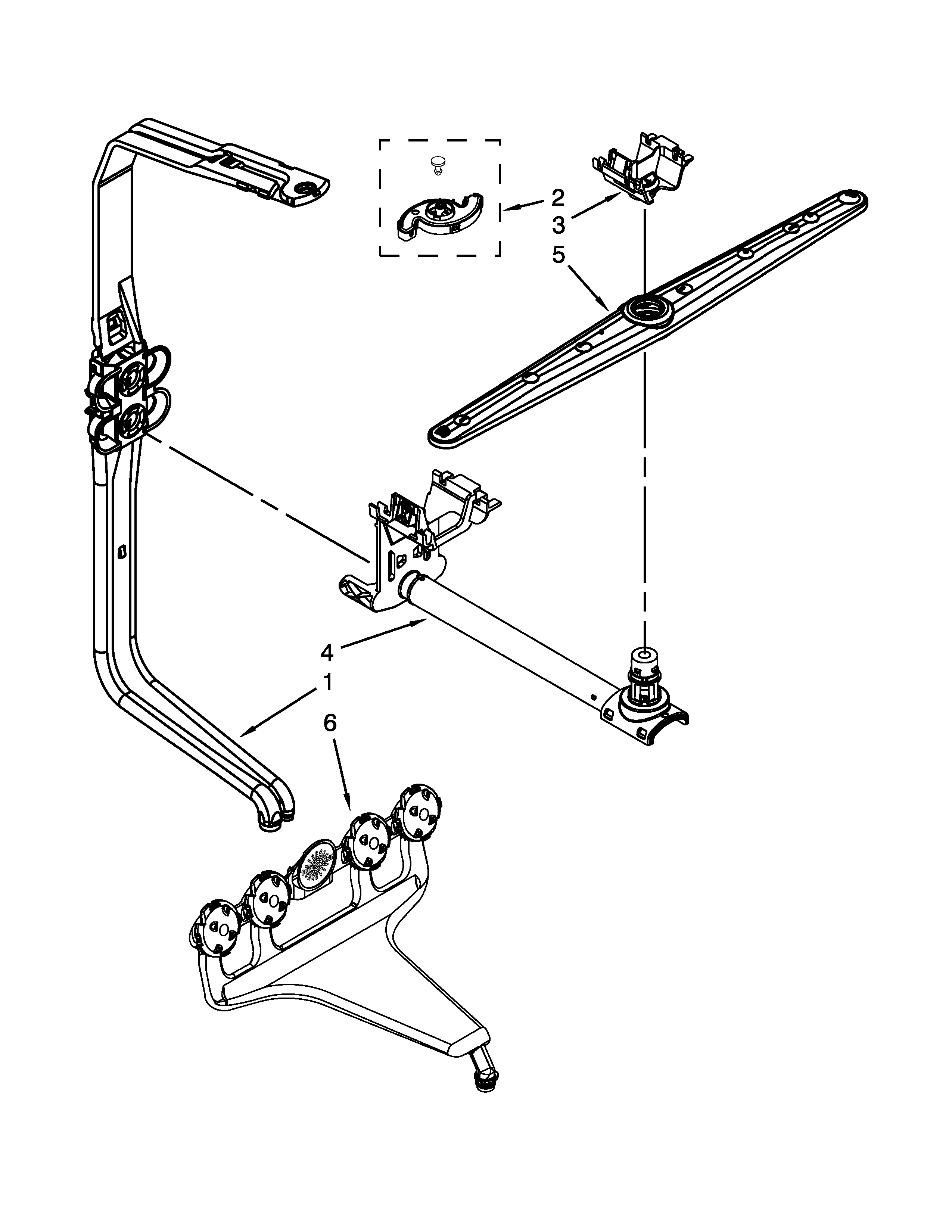 2
3
5
4
1
6