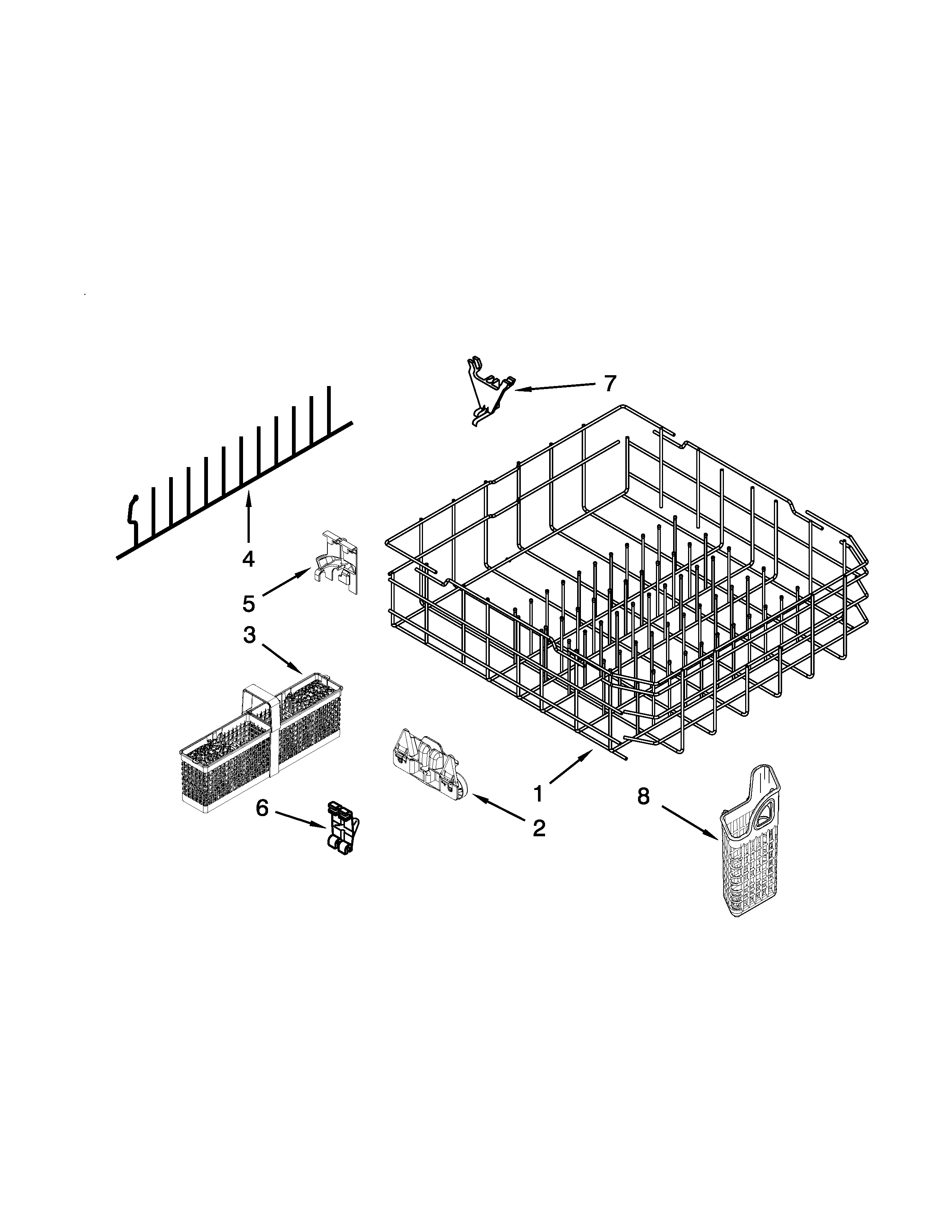 7

4

5

3

1

8

6

2