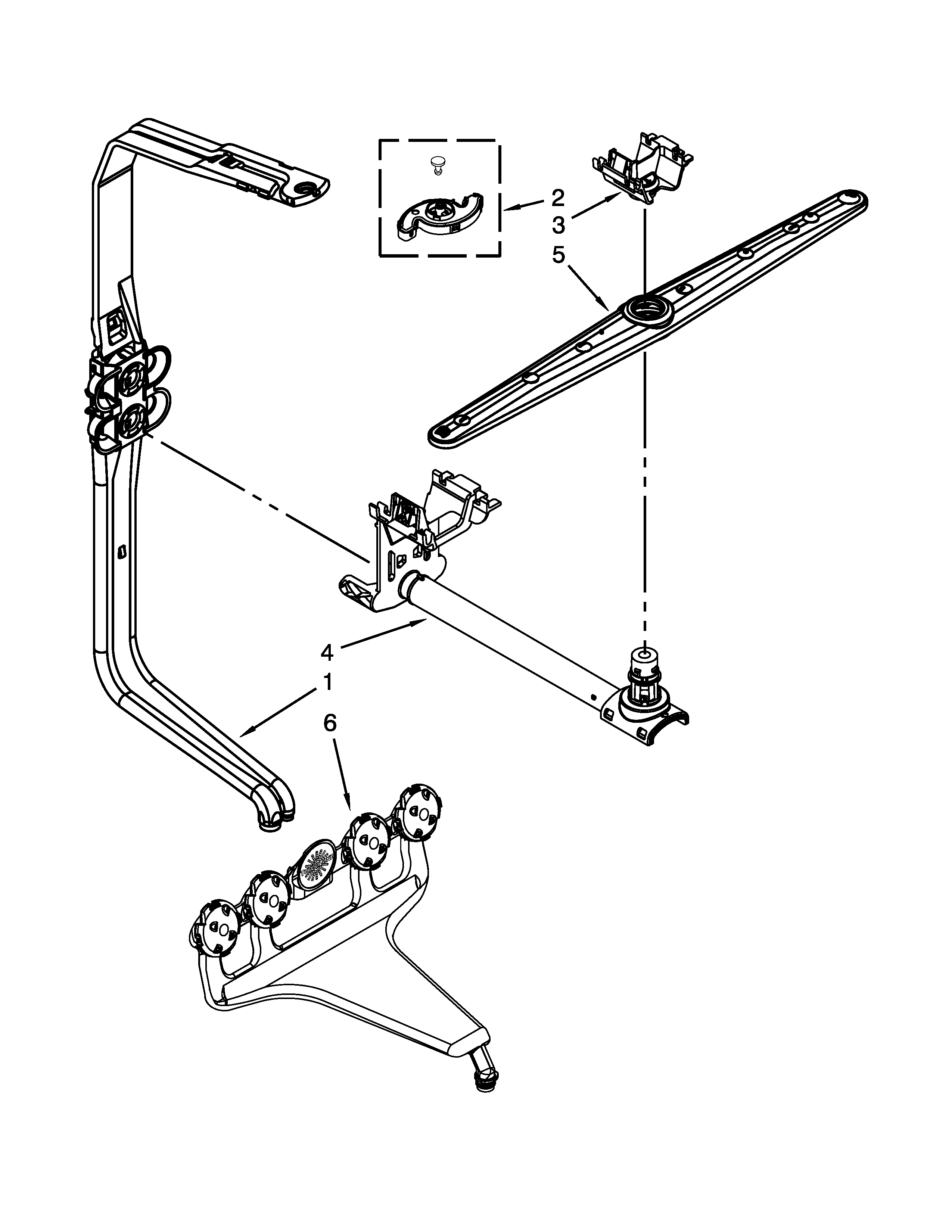 2
3
5
4
1
6