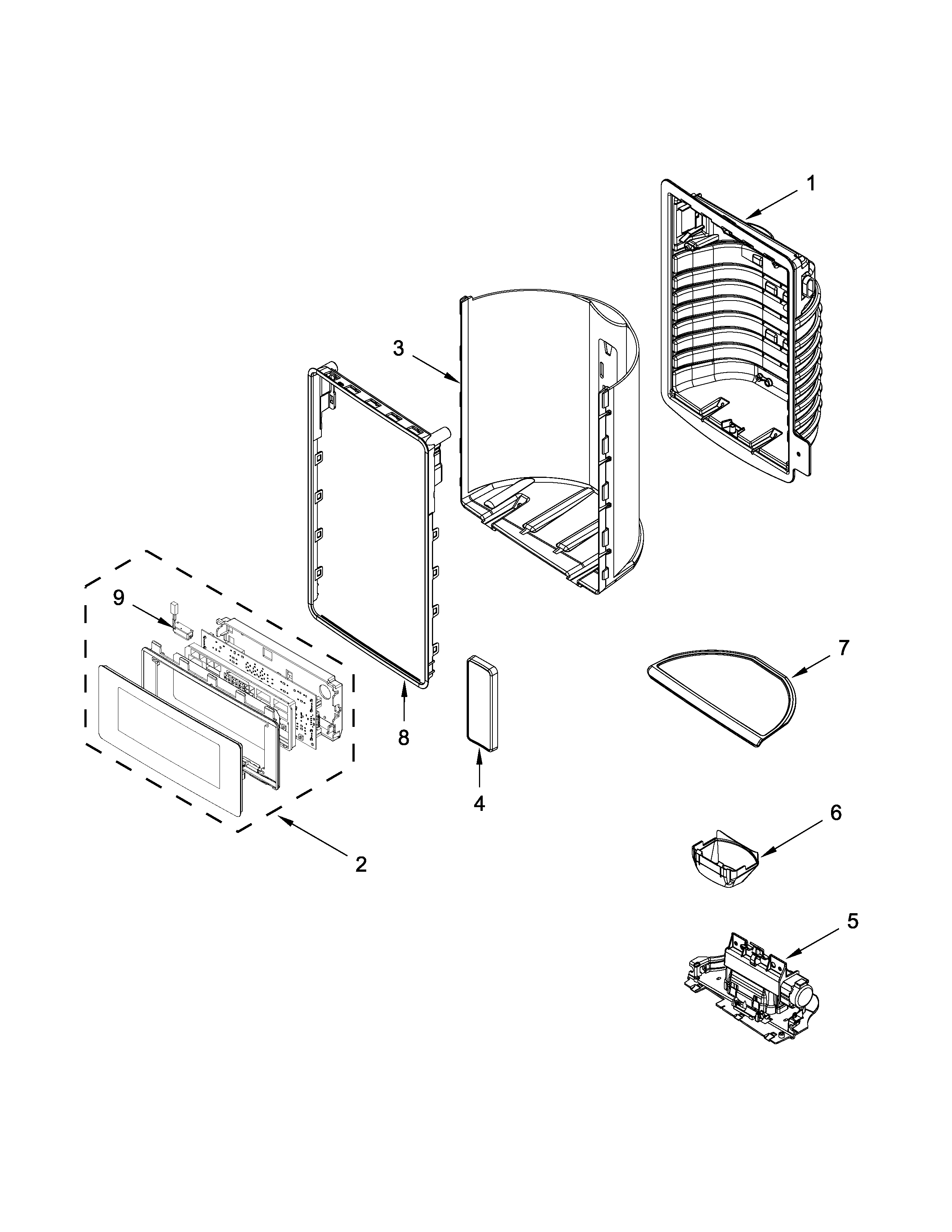 1

3

9

8

7

4

6

2

5