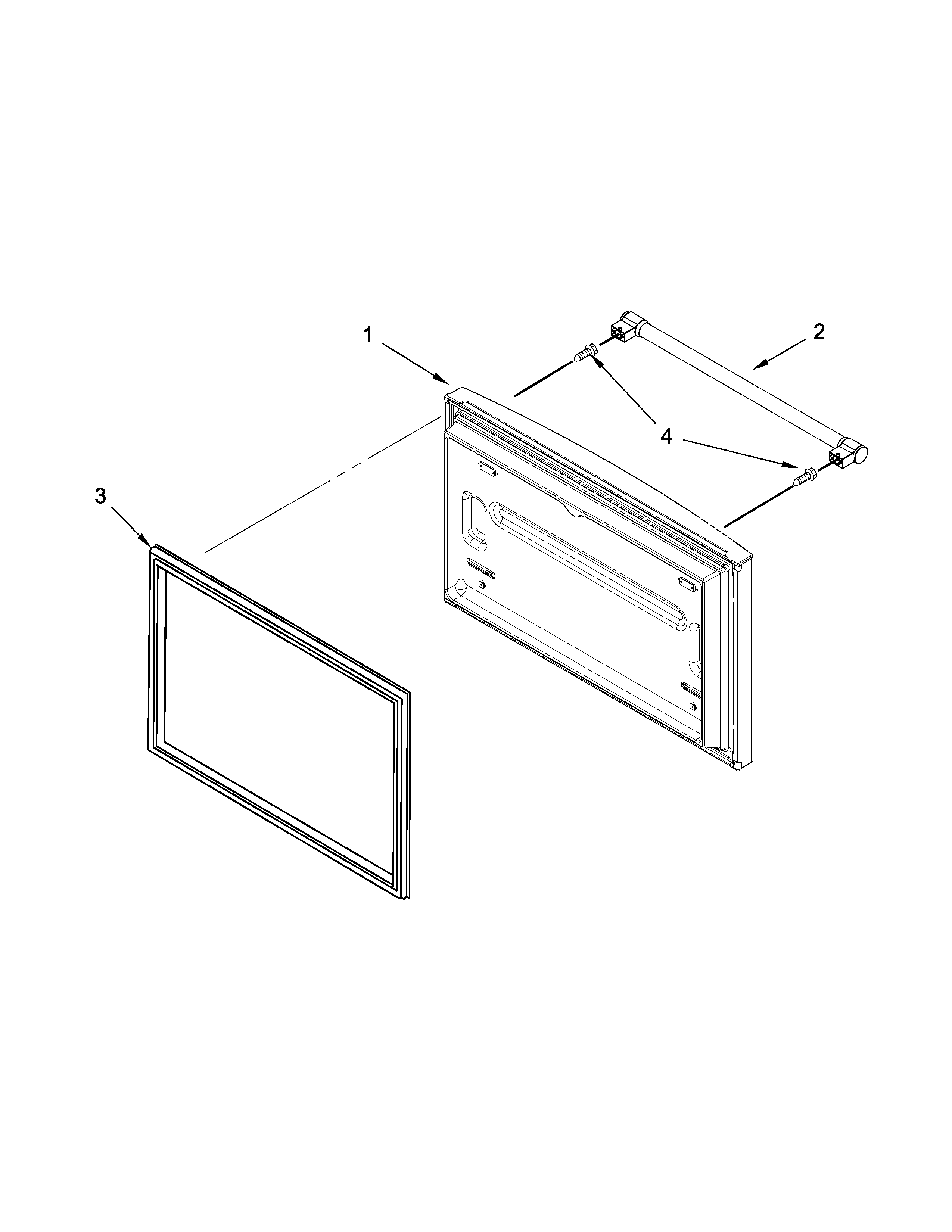 1

2

4

3