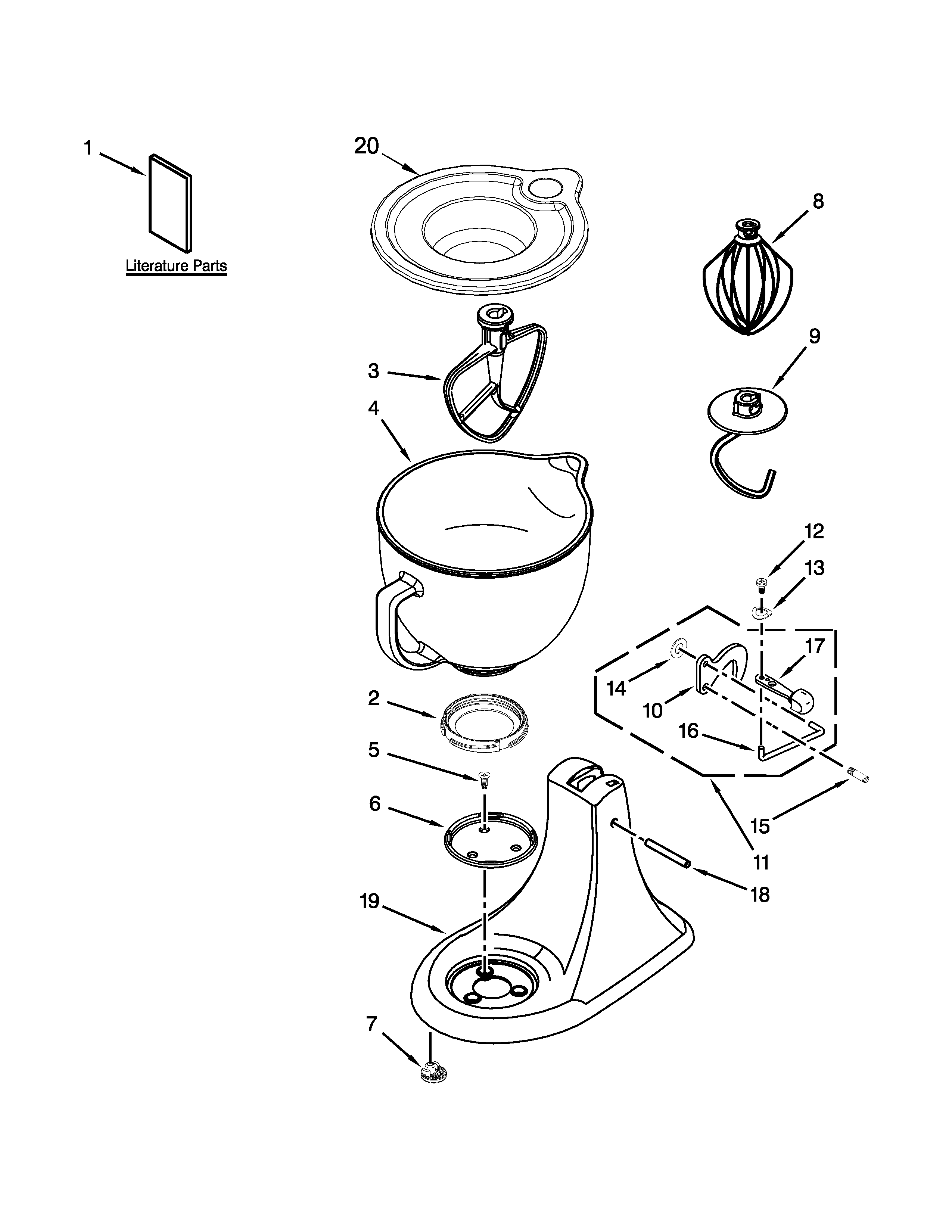 1

Literature Parts

20

8

3

9

4

12

13

17

14

10

16

2

5

6

15

11

18

19

7