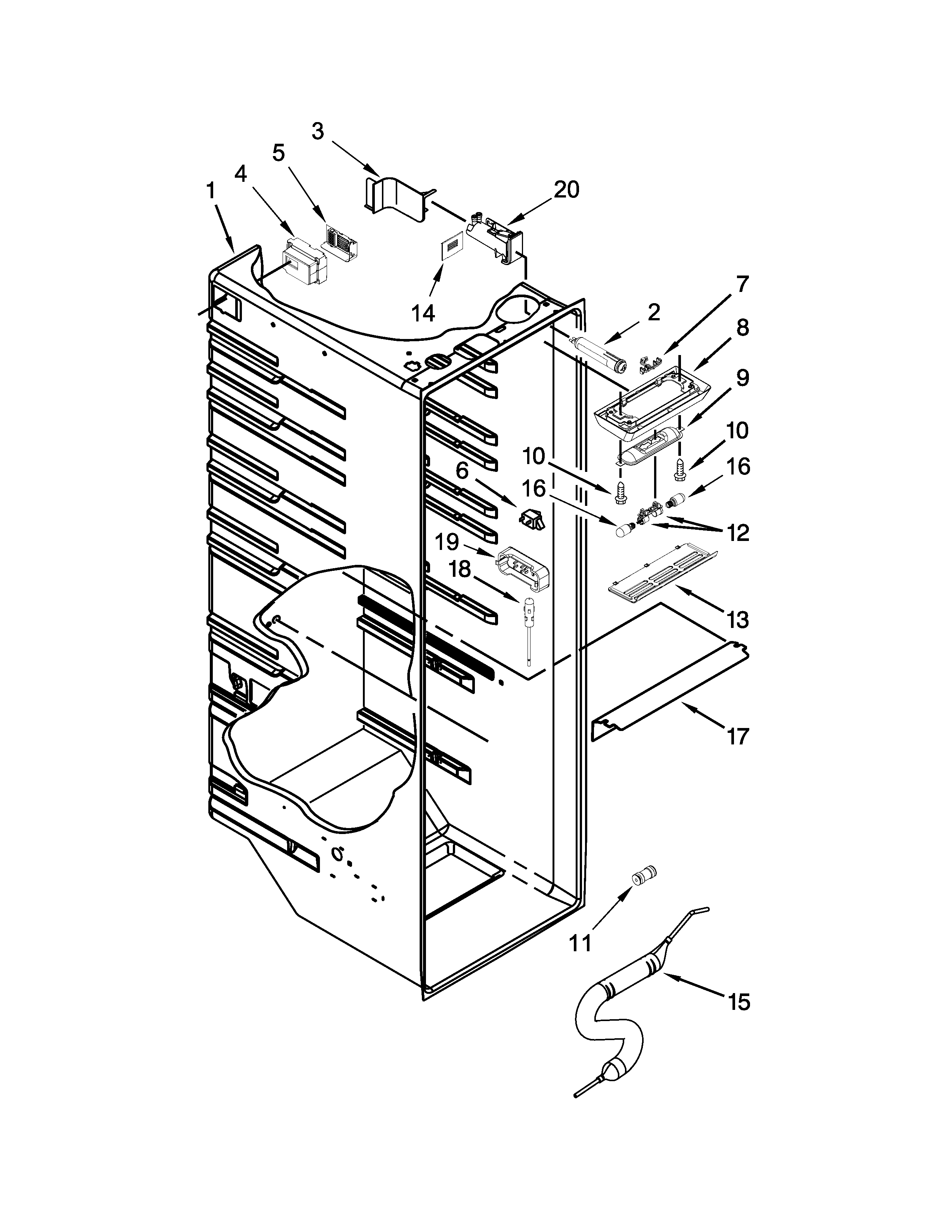 3
5
4
1
20
14
7
2
8
9
10
10
16
6
16
12
19
18
13
17
11
15