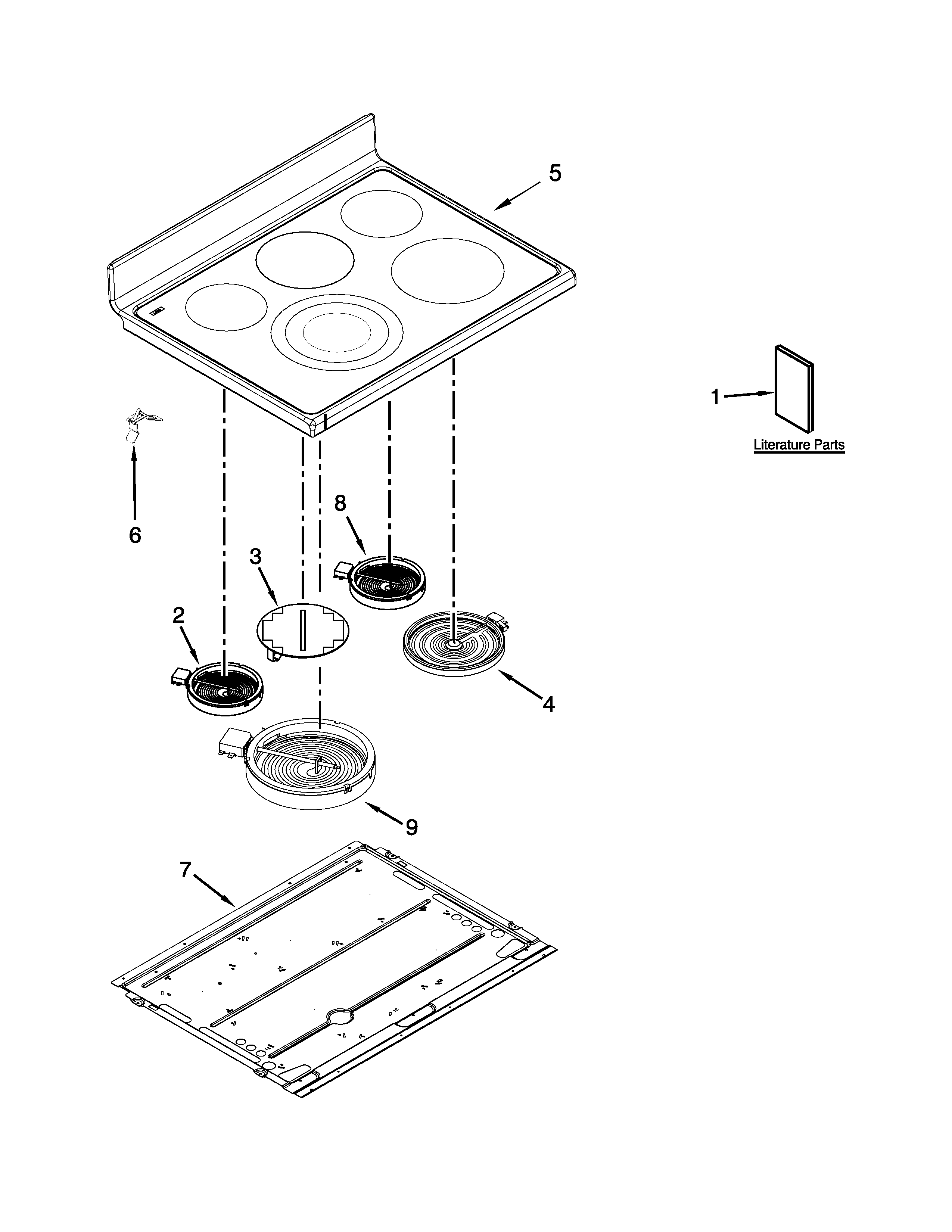 5

1

Literature Parts

6

8

3

2

4

9

7