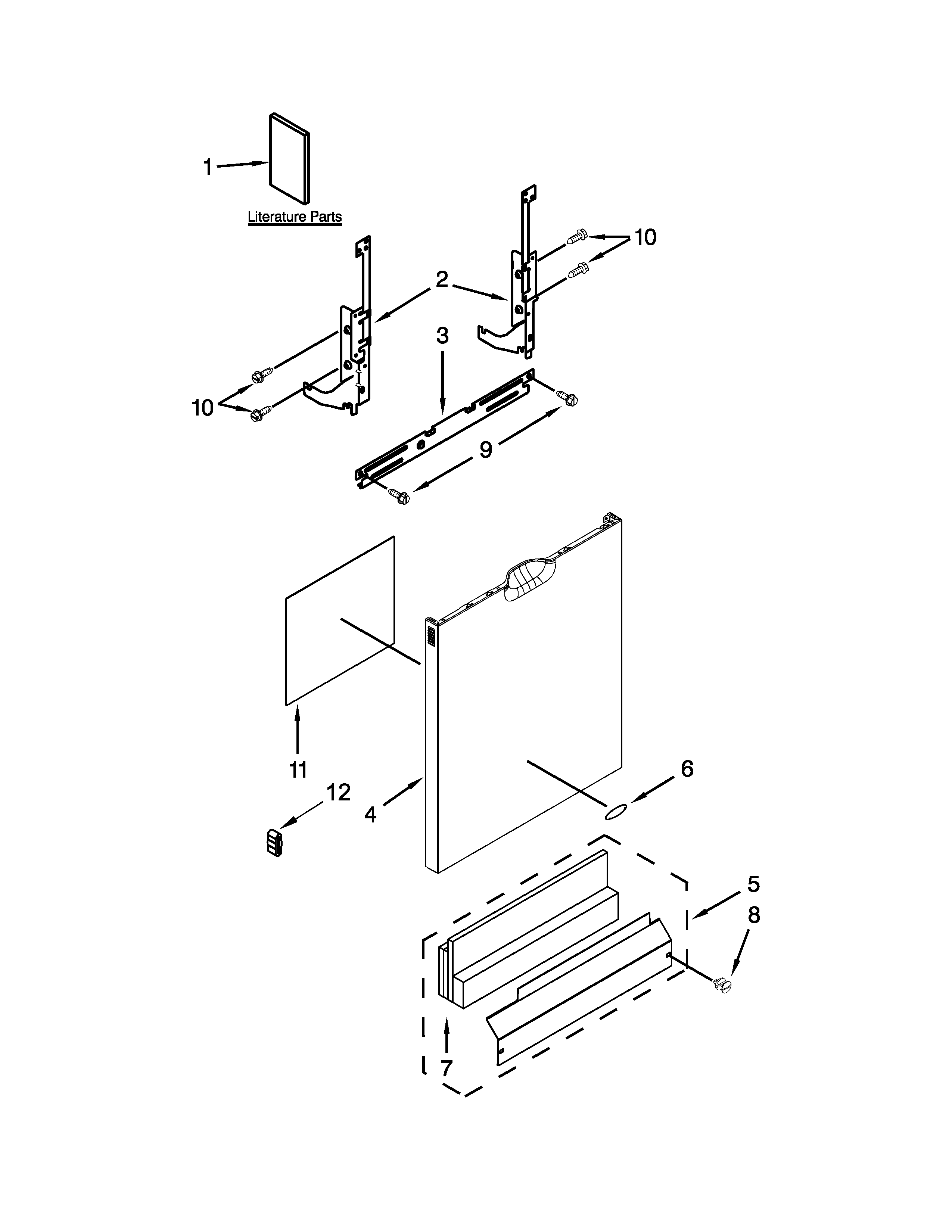 1

Literature Parts

10

2

3

10

9

11

6

12

4

5

8

7