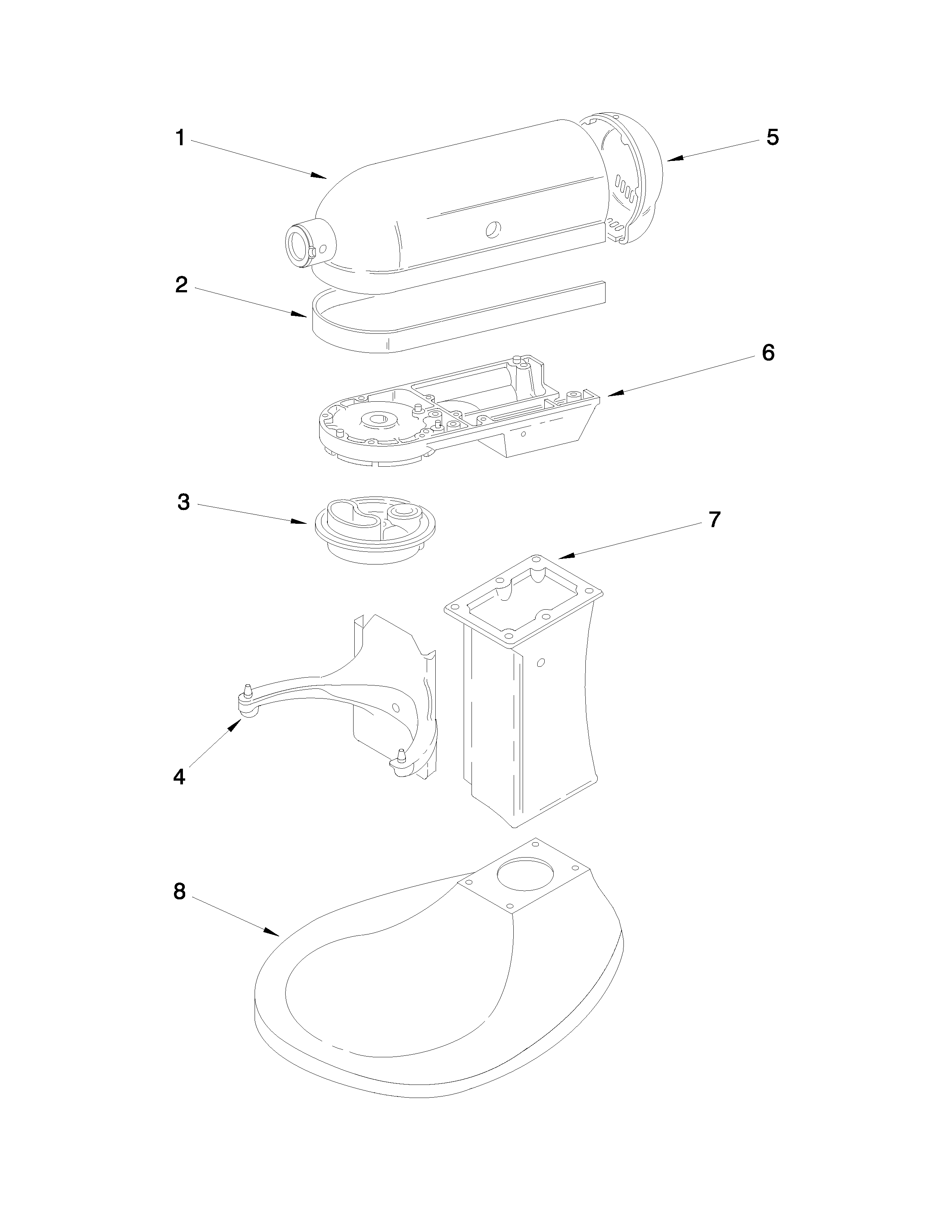 1
5
2
6
3
7
4
8