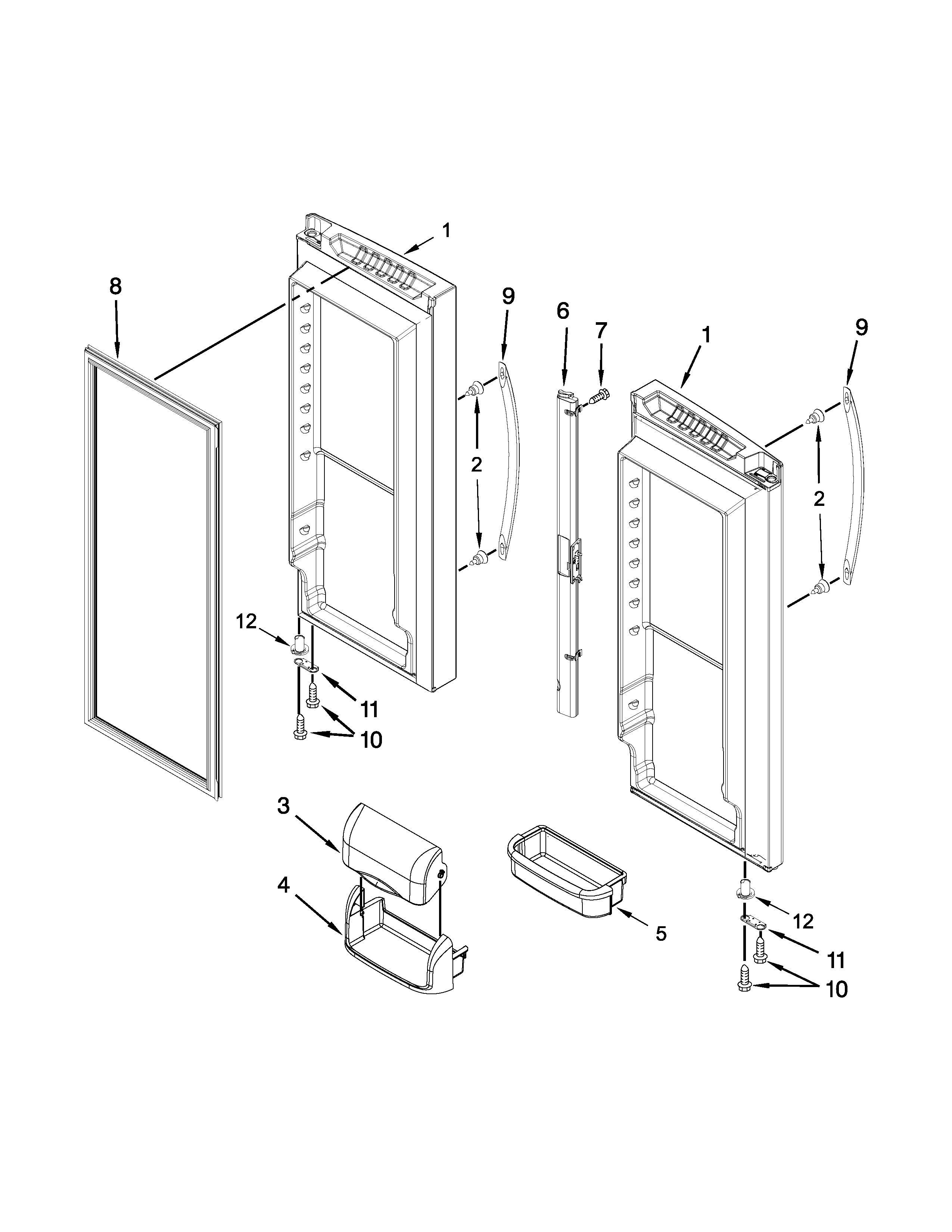 1
8
9
6
7
1
9
2
2
12
11
10
3
4
5
12
11
10