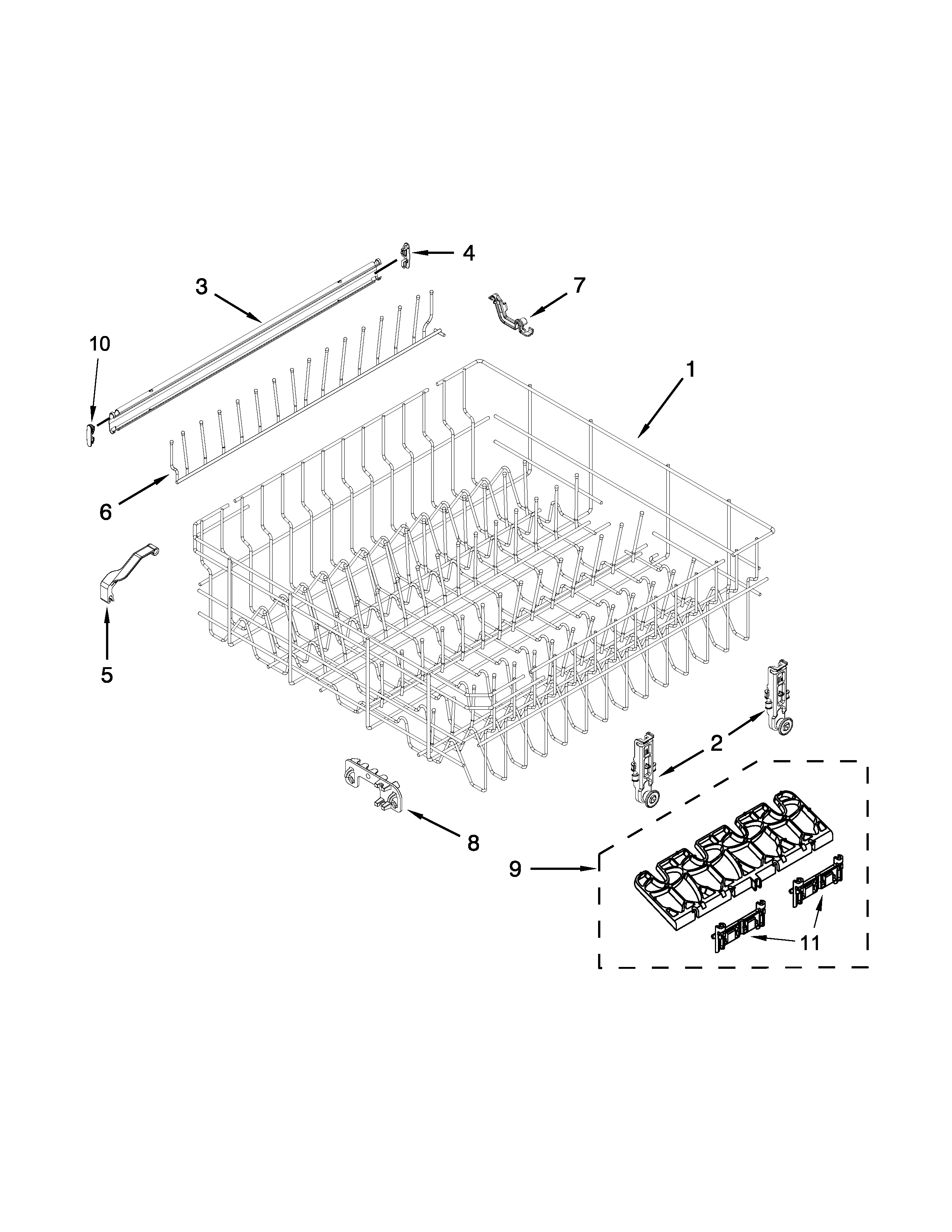 4
3
7
10
1
6
5
2
8
9
11