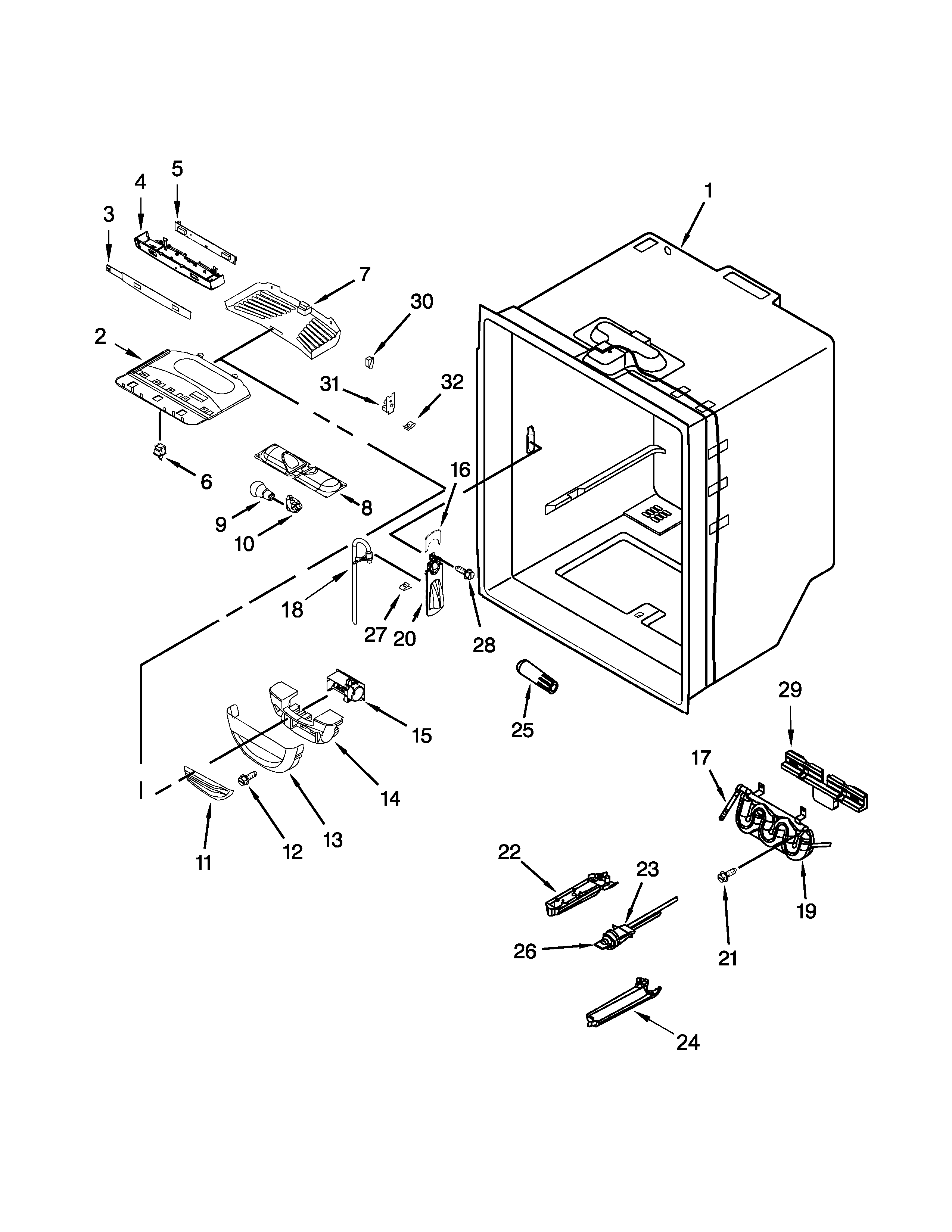 5
4
3
1
7
30
2
31
32
6
16
8
9
10
18
27
20
28
25
15
29
14
17
13
12
11
22
23
19
26
21
24