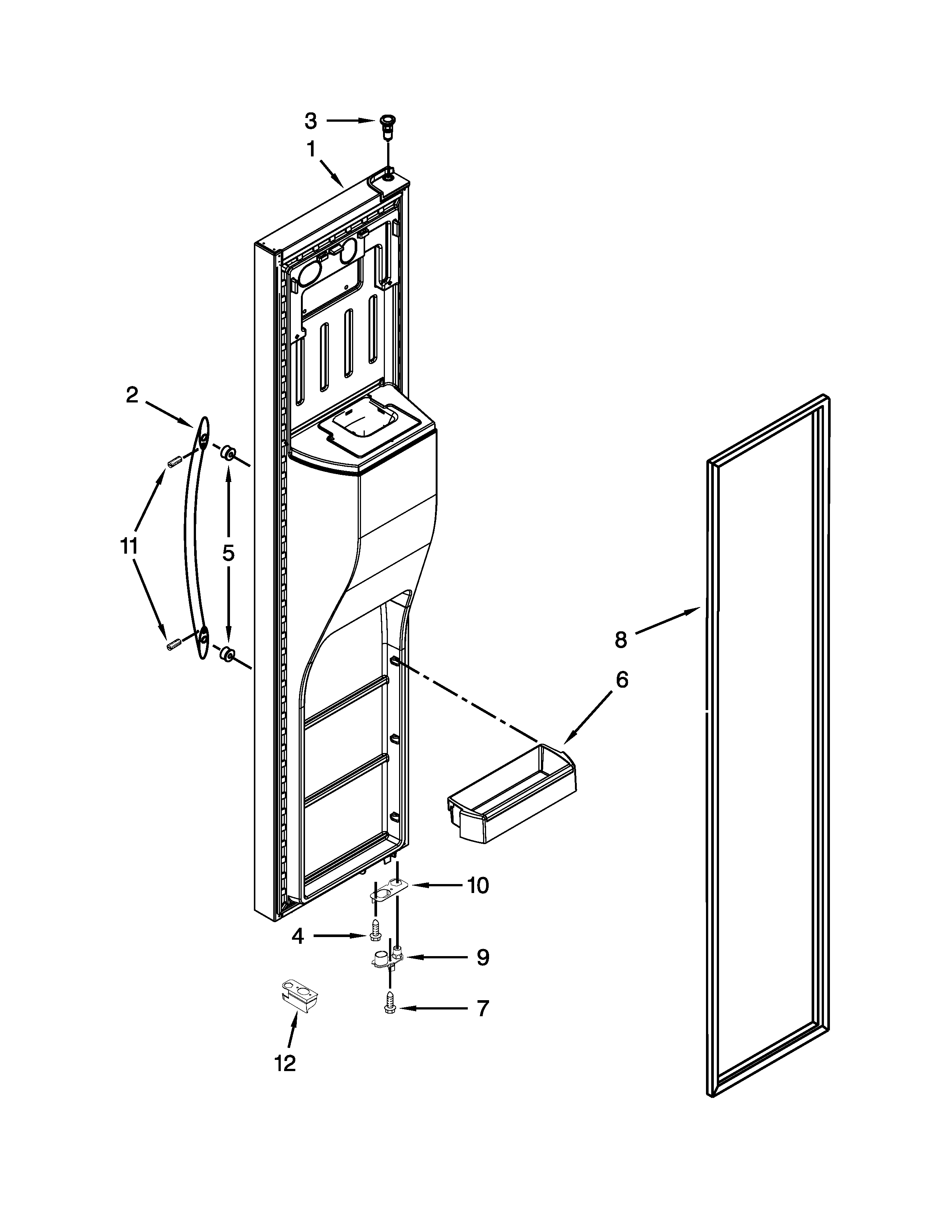 3
1
2
11
5
8
6
10
4
9
7
12