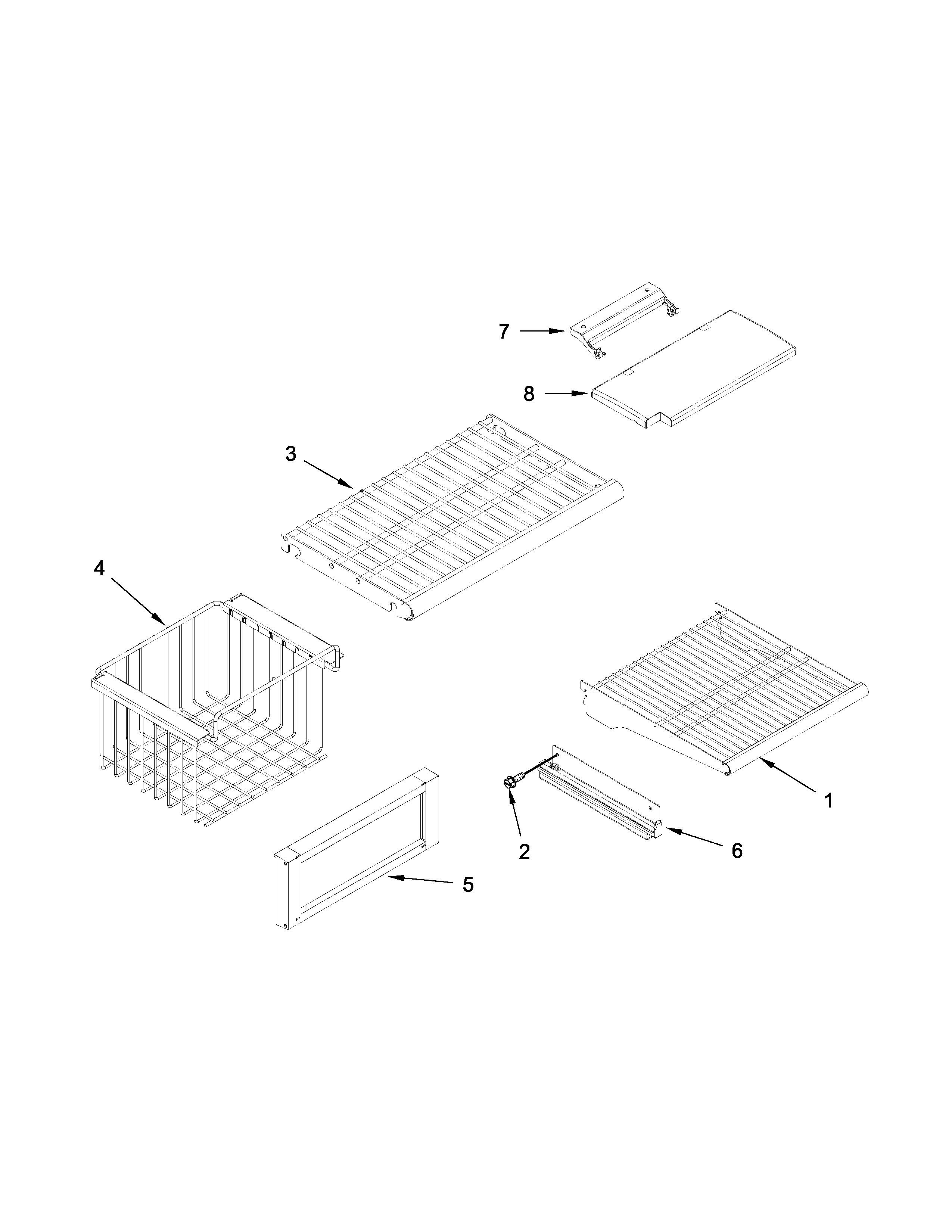 7
8
3
4
1
2
6
5