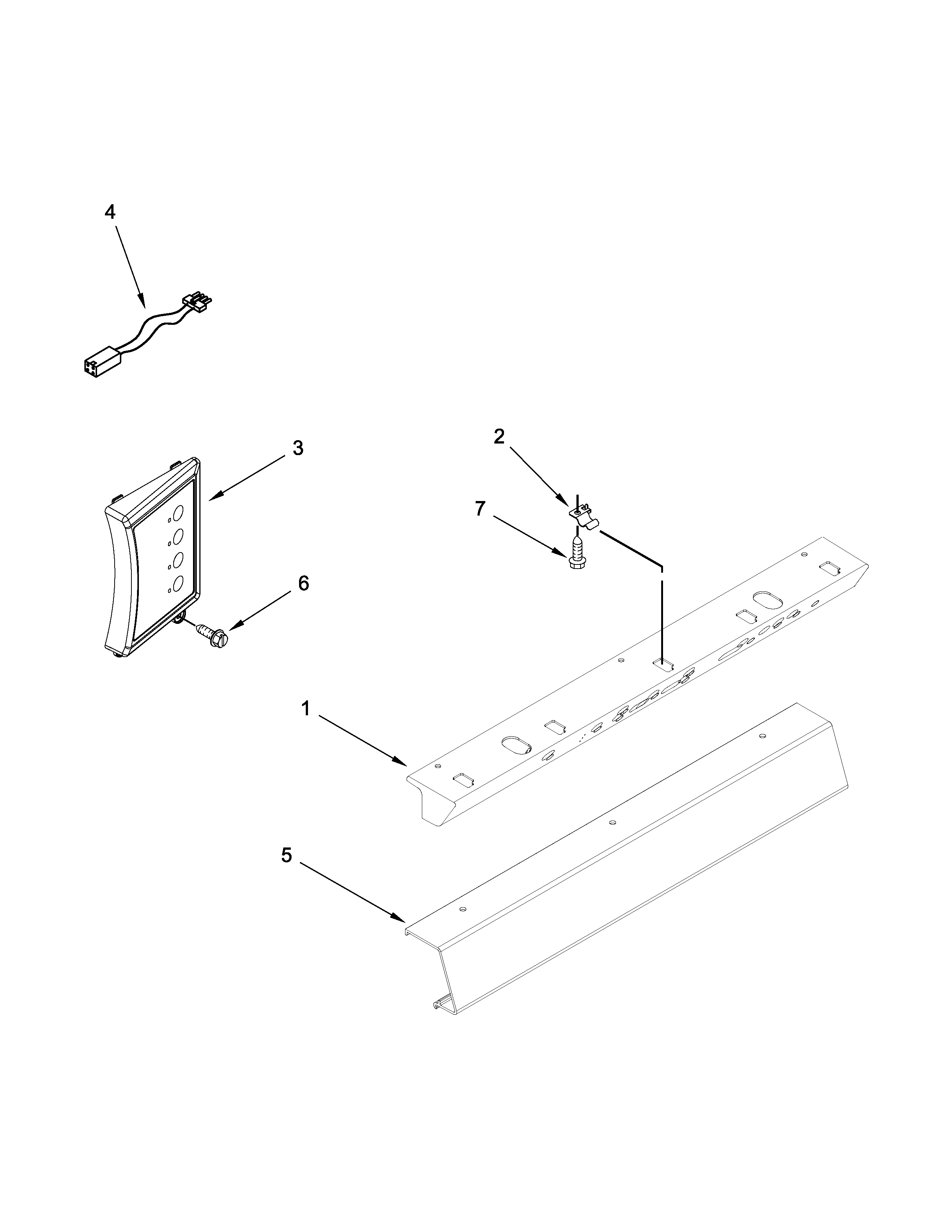 4

3

2

7

6

1

5