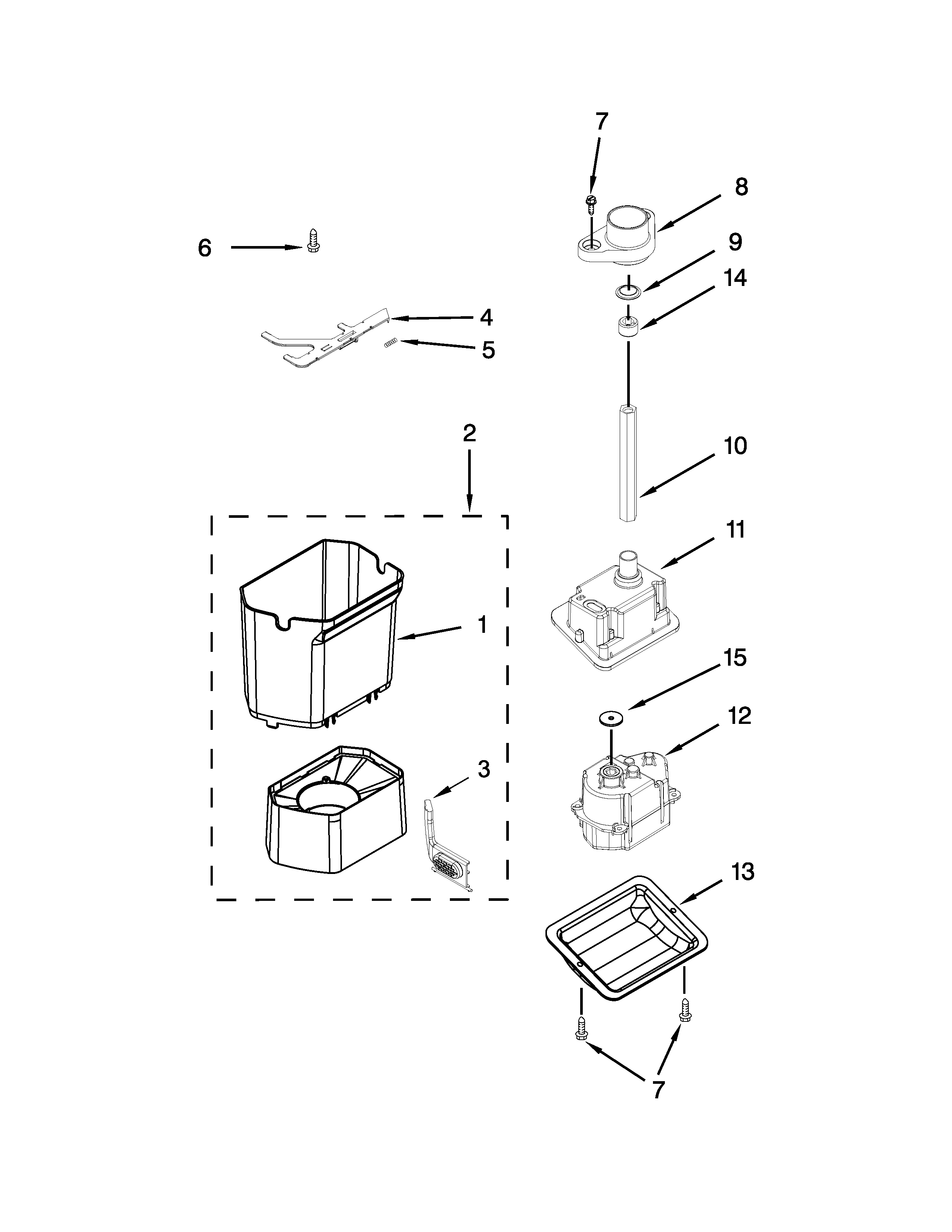 7
8
6
9
14
4
5
2
10
11
1
15
12
3
13
7