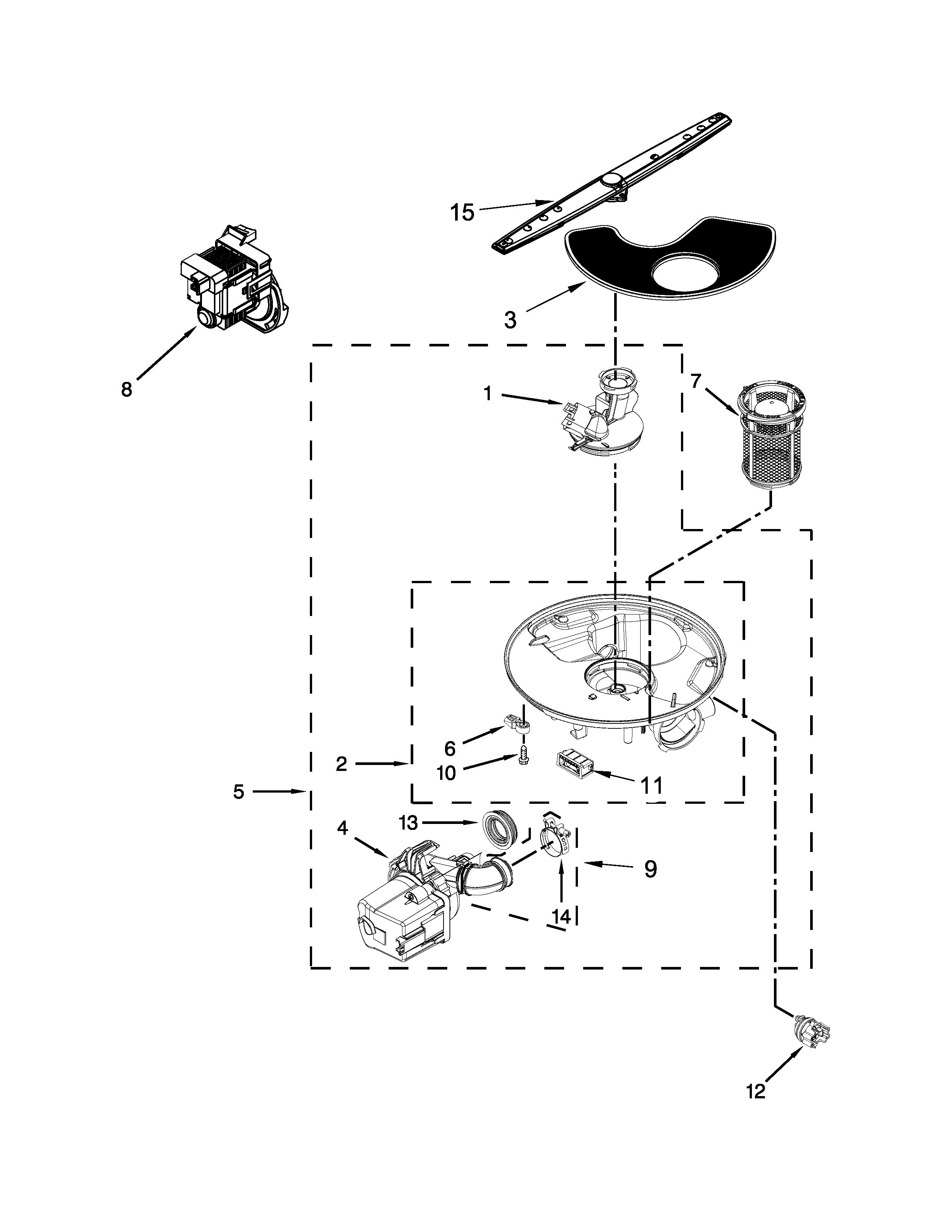 15
3
8
1
7
6
2
10
11
5
13
4
9
14
12