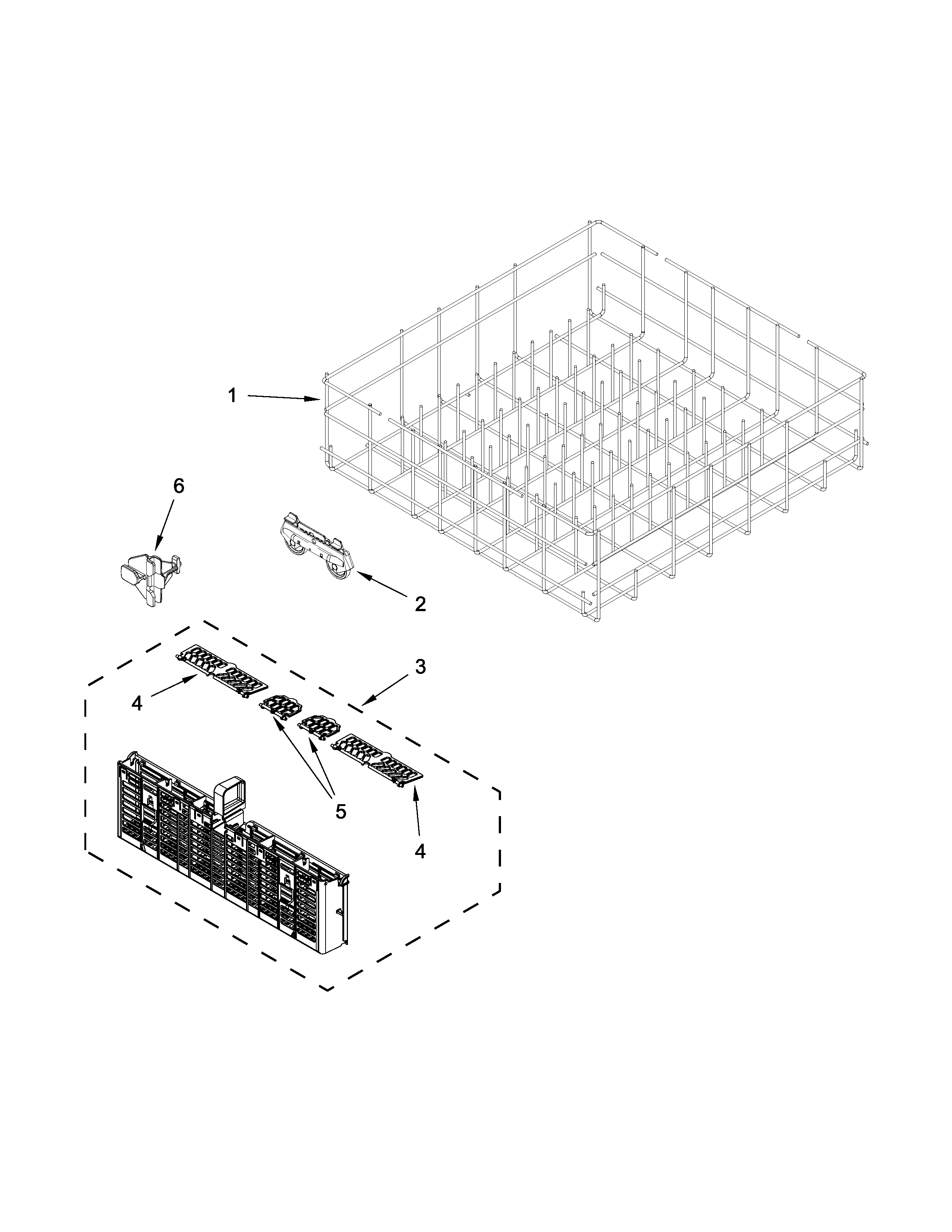 1

6

2

3

4

5

4