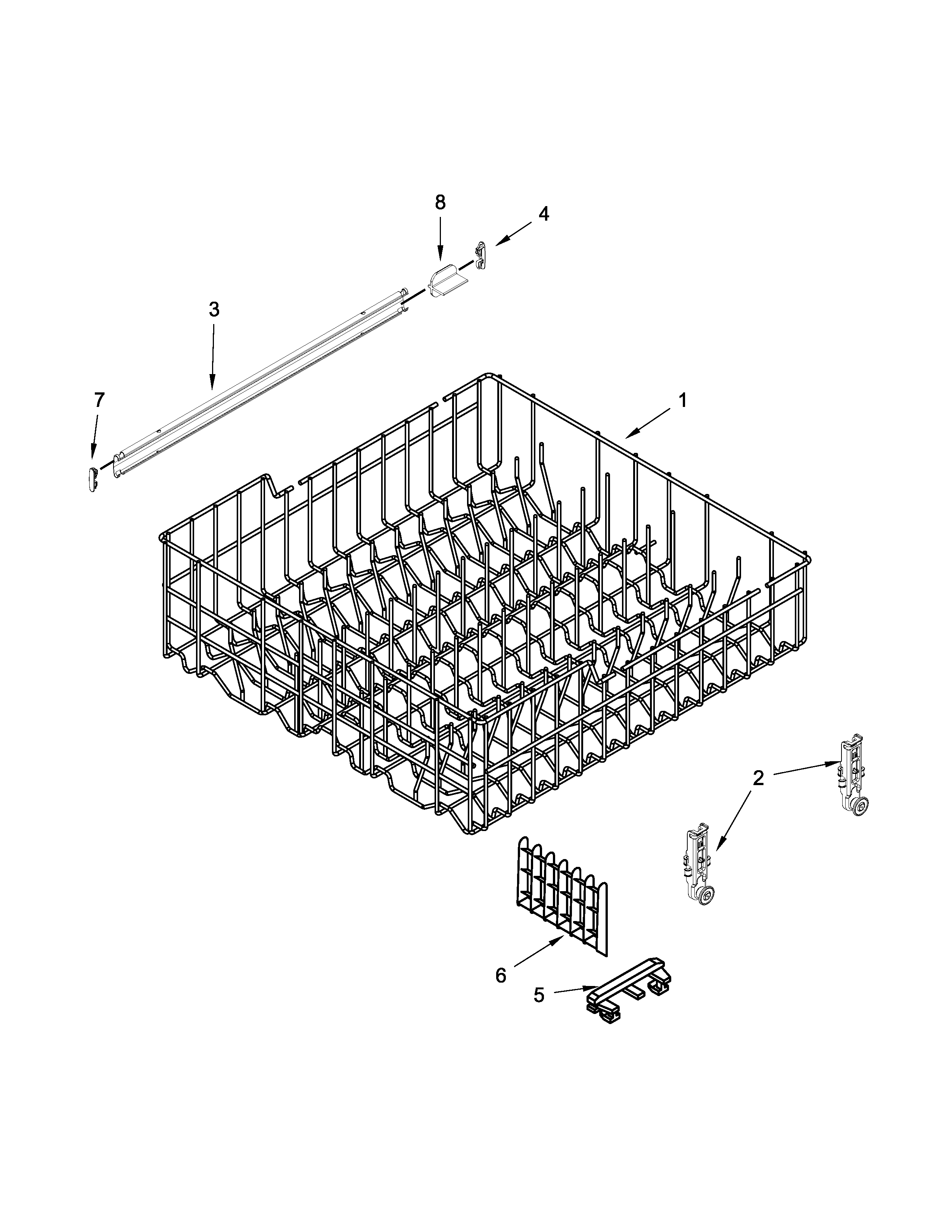 8
4
3
7
1
2
6
5