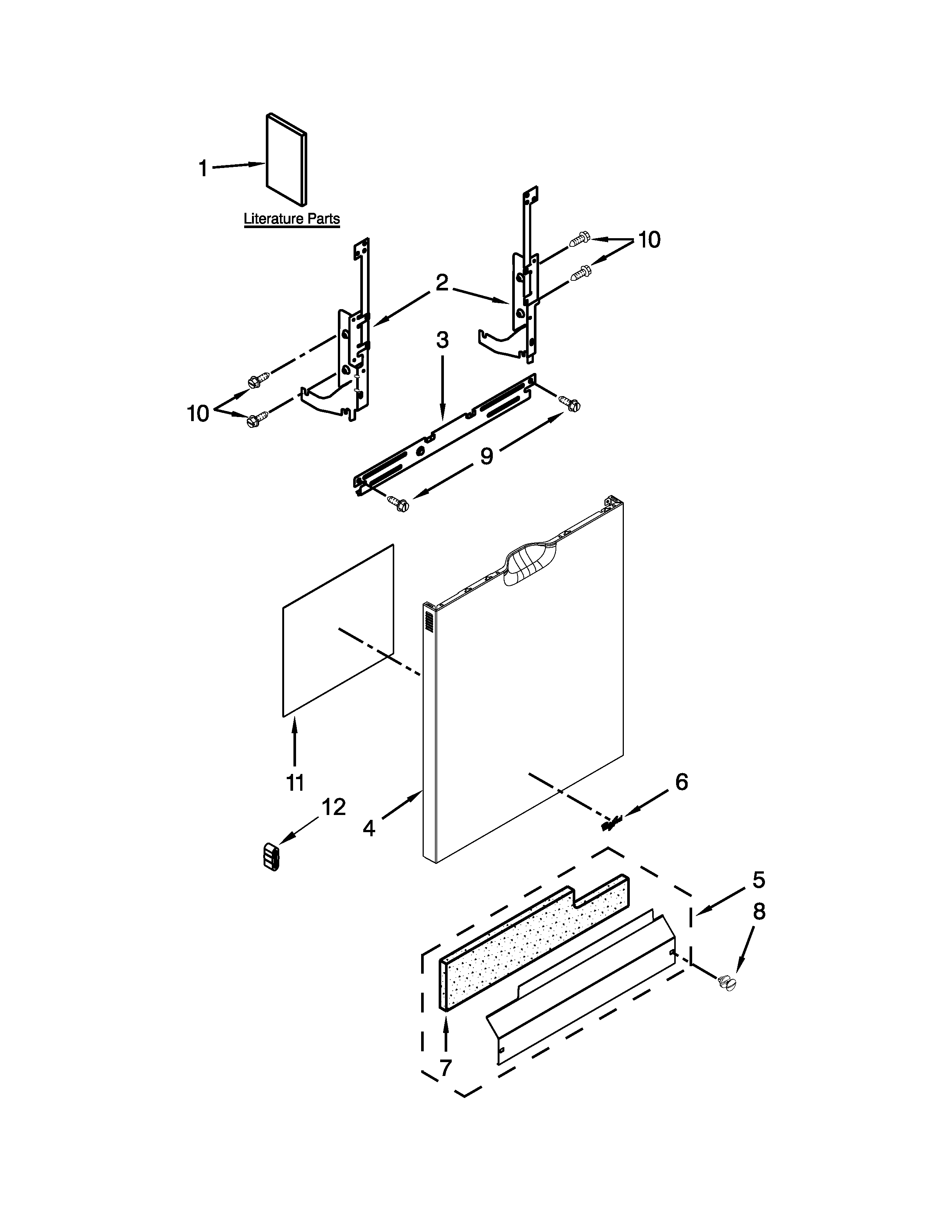 1

Literature Parts

10

2

3

10

9

11

6

12

4

5

8

7