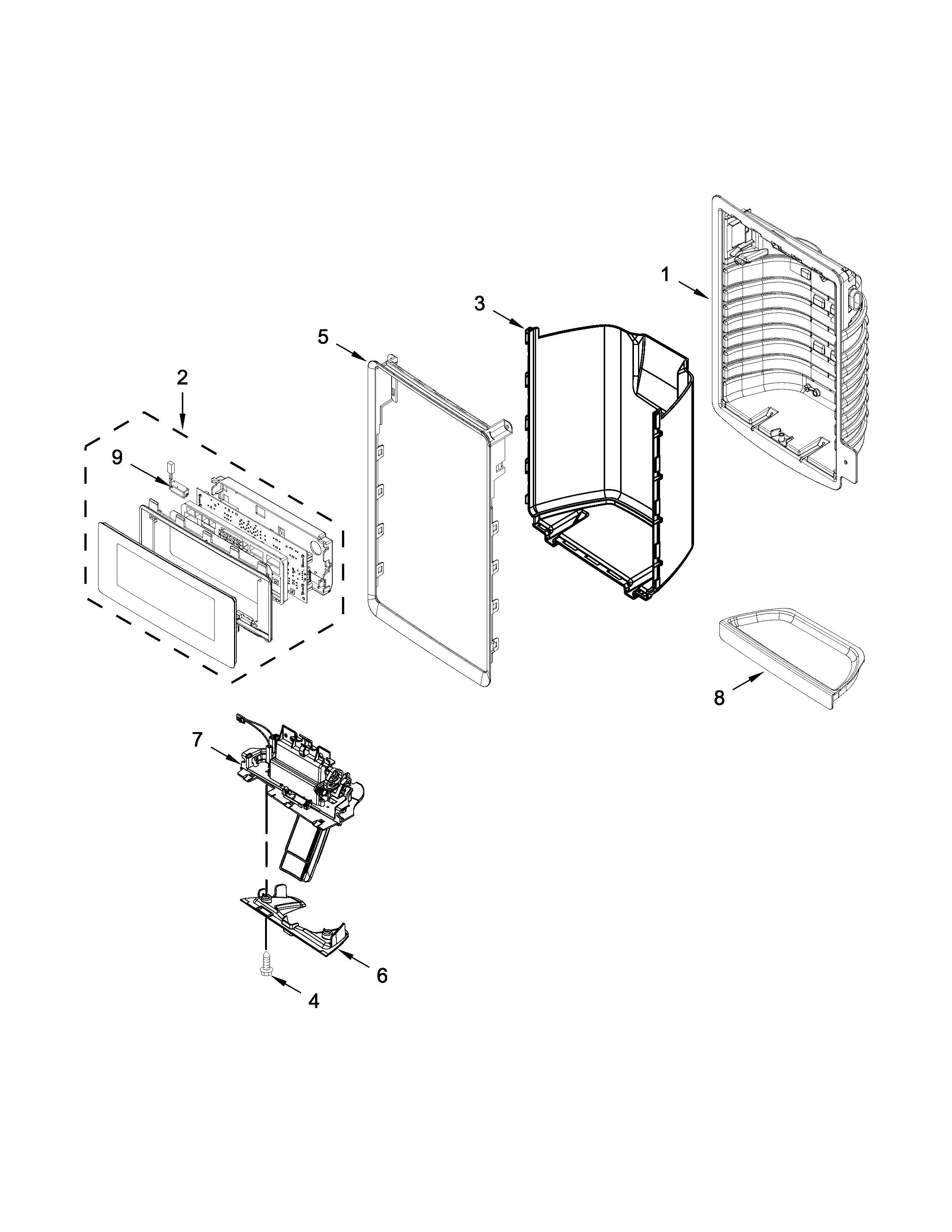 1
3
5
2
9
8
7
6
4