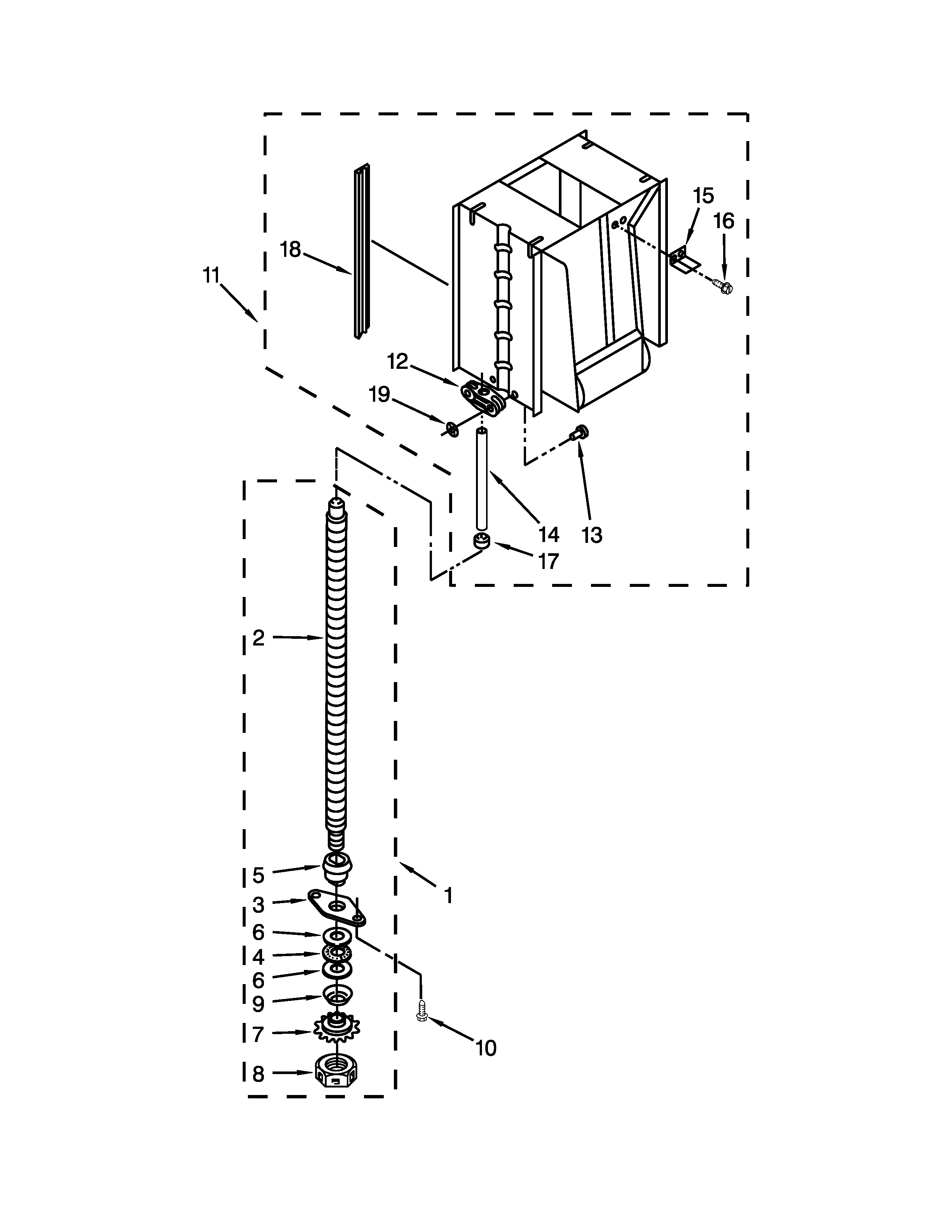 15
16
18
11
12
19
14
13
17
2
5
1
3
6
4
6
9
7
10
8