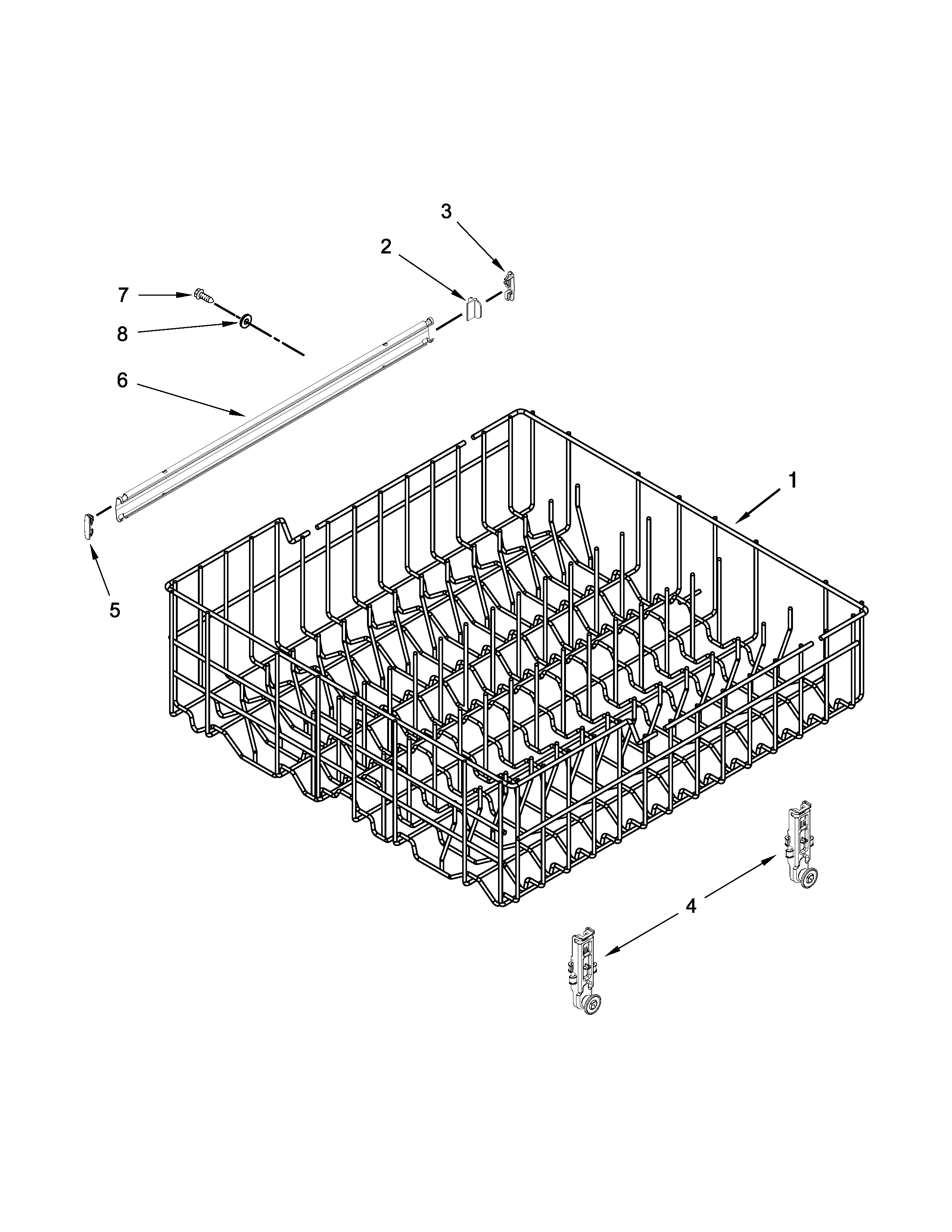 3
2
7
8
6
1
5
4