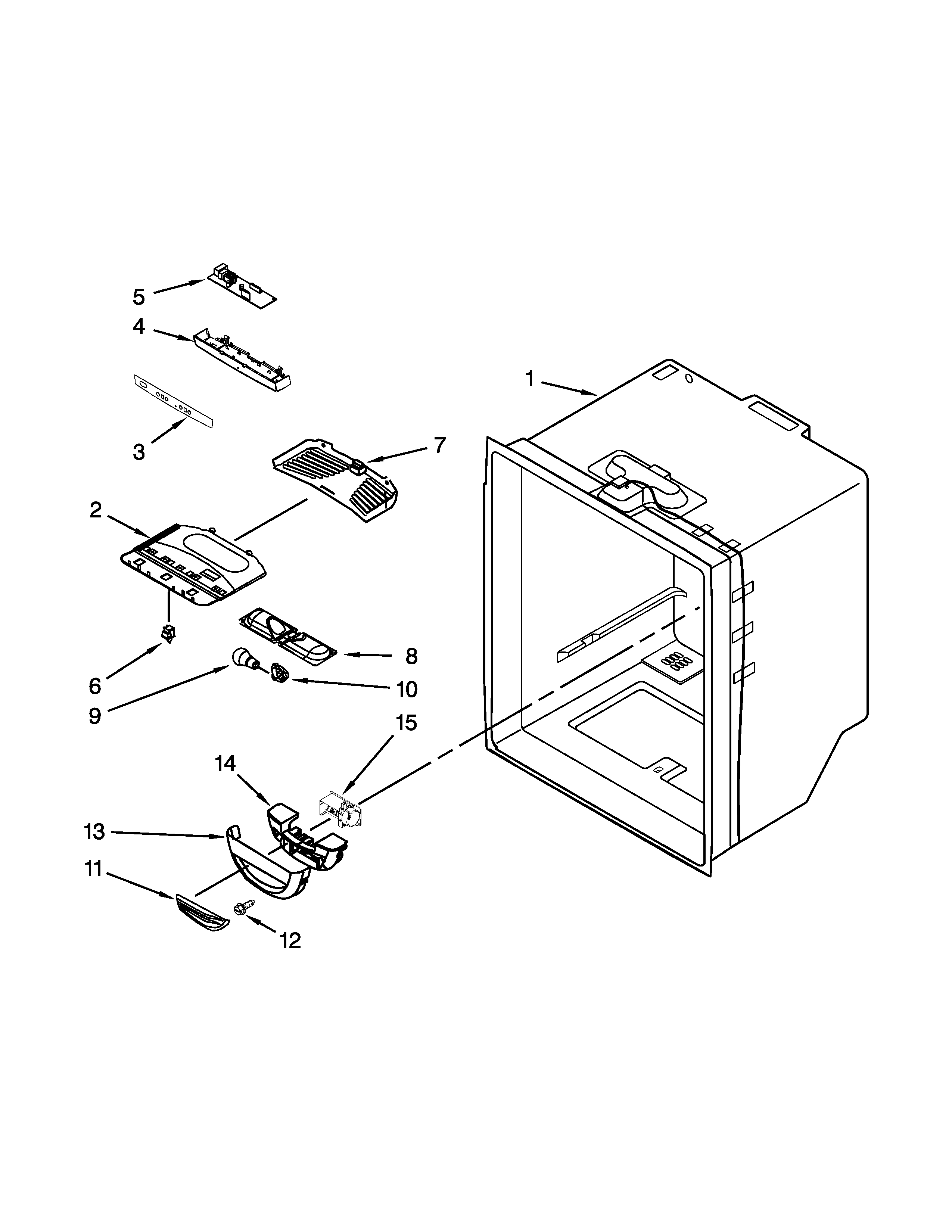 5
4
1
3
7
2
8
6
10
9
15
14
13
11
12