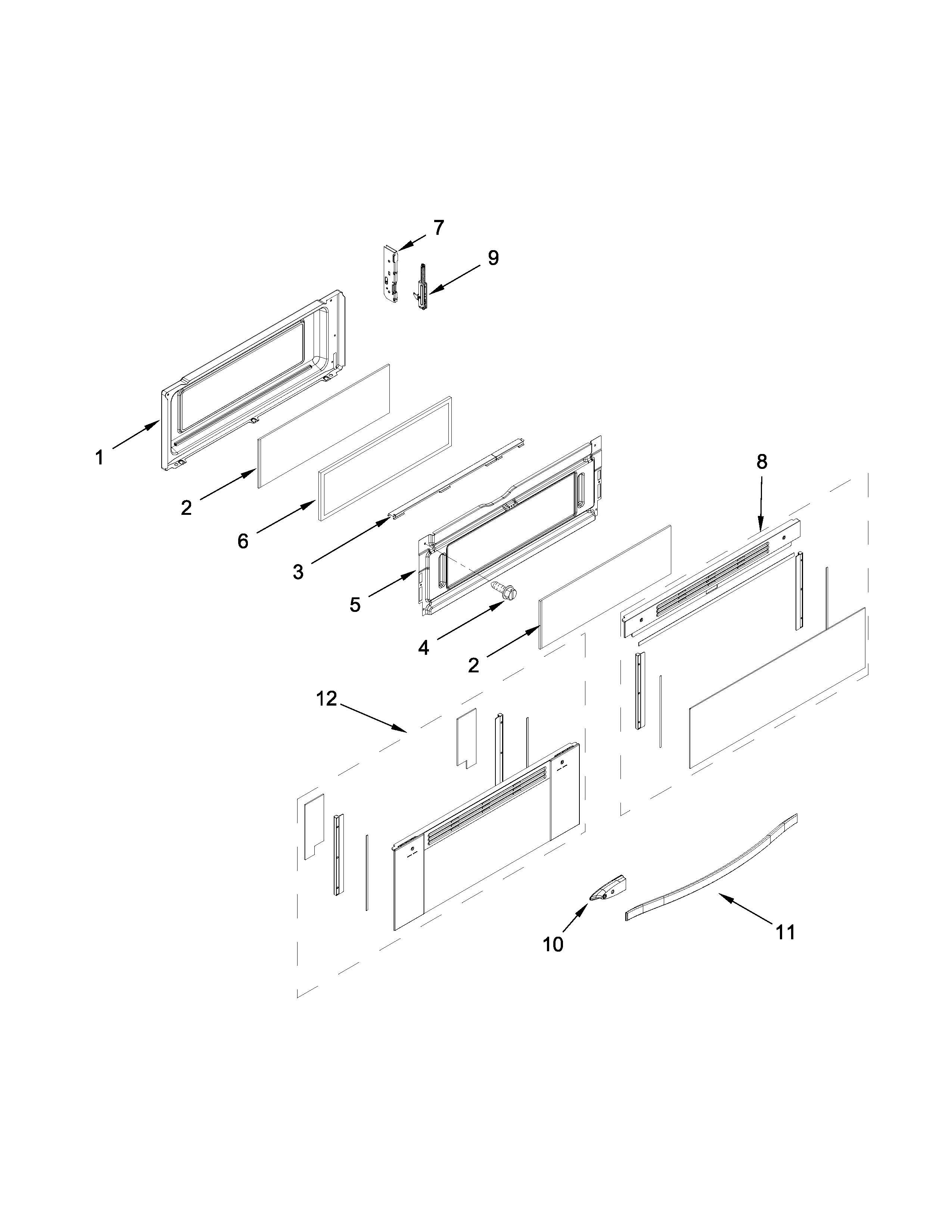 7
9
1
2
6
3
5
4
2
8
12
10
11