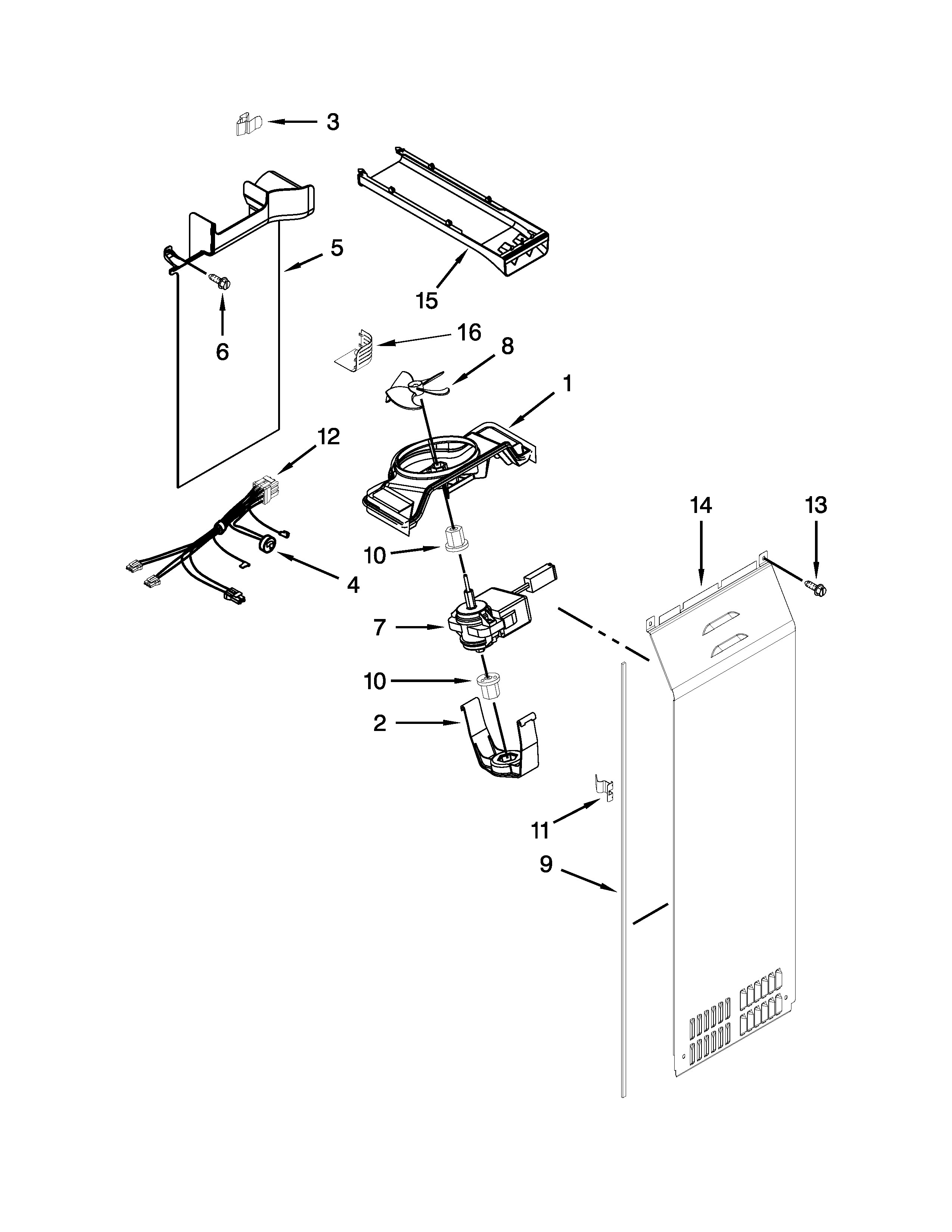 3

5

15

6

16

8

1

12

14

13

10

4

7

10

2

11

9