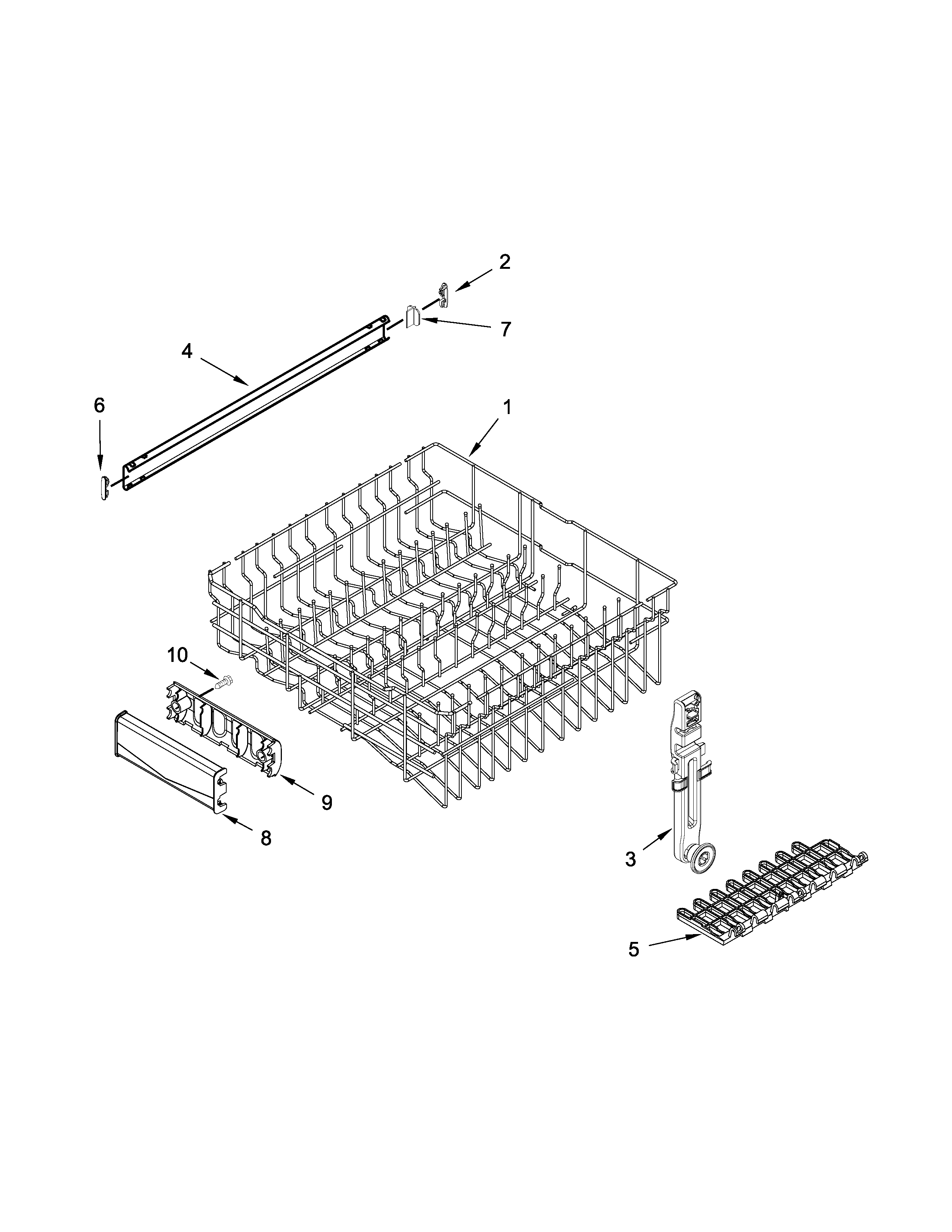 2

7

4

6

1

10

9

8

3

5