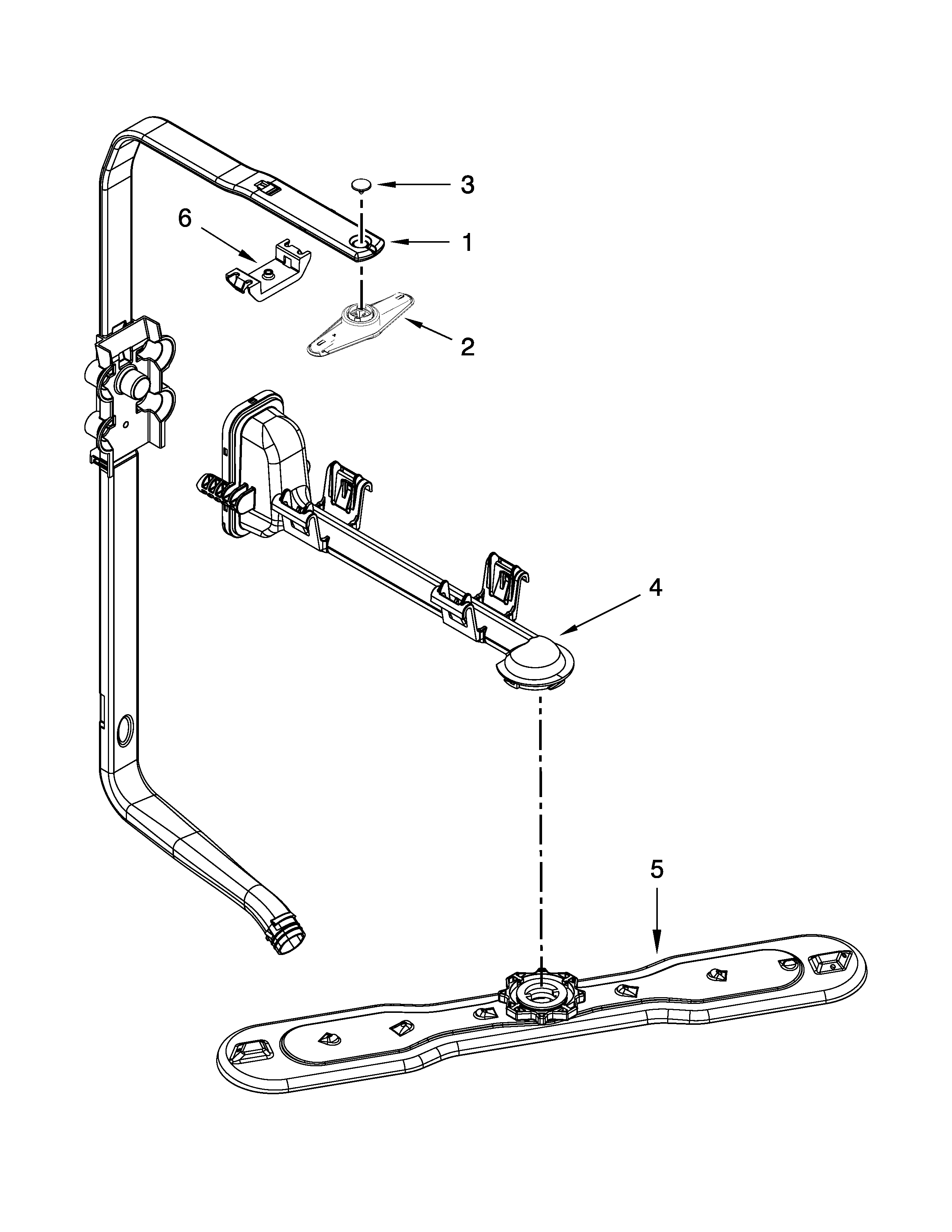 3
6
1
2
4
5