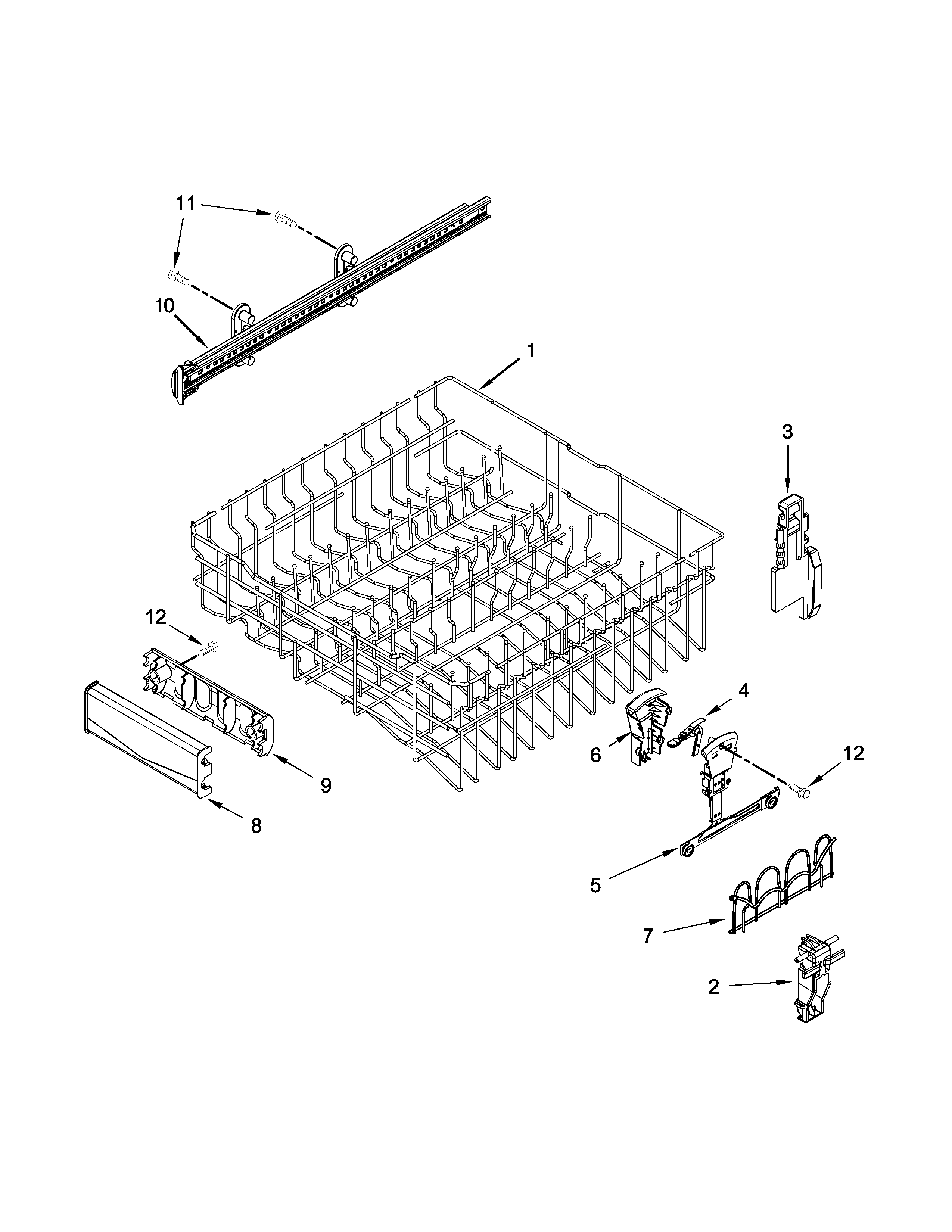 11
10
1
3
12
4
6
12
9
8
5
7
2