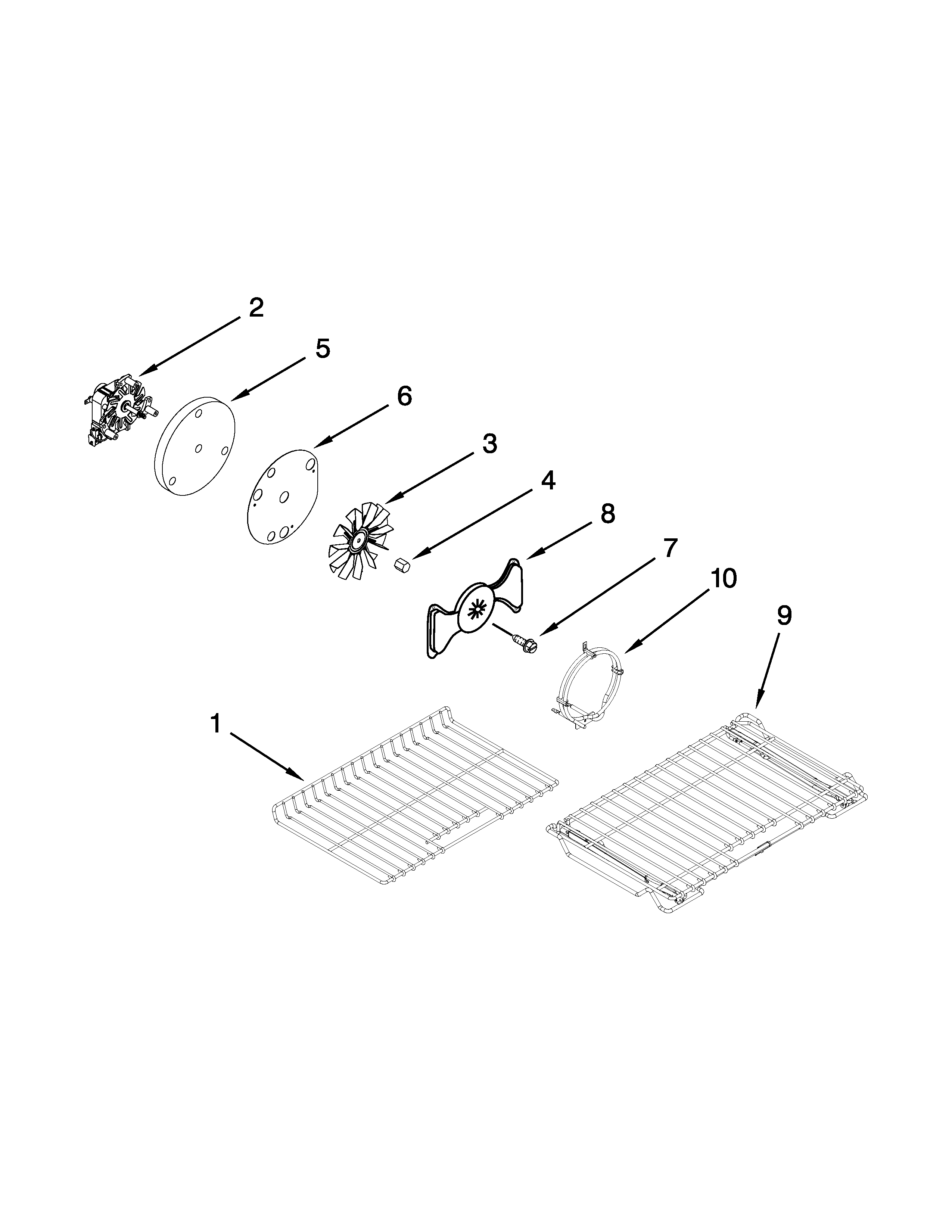 2
5
6
3
4
8
7
10
9
1