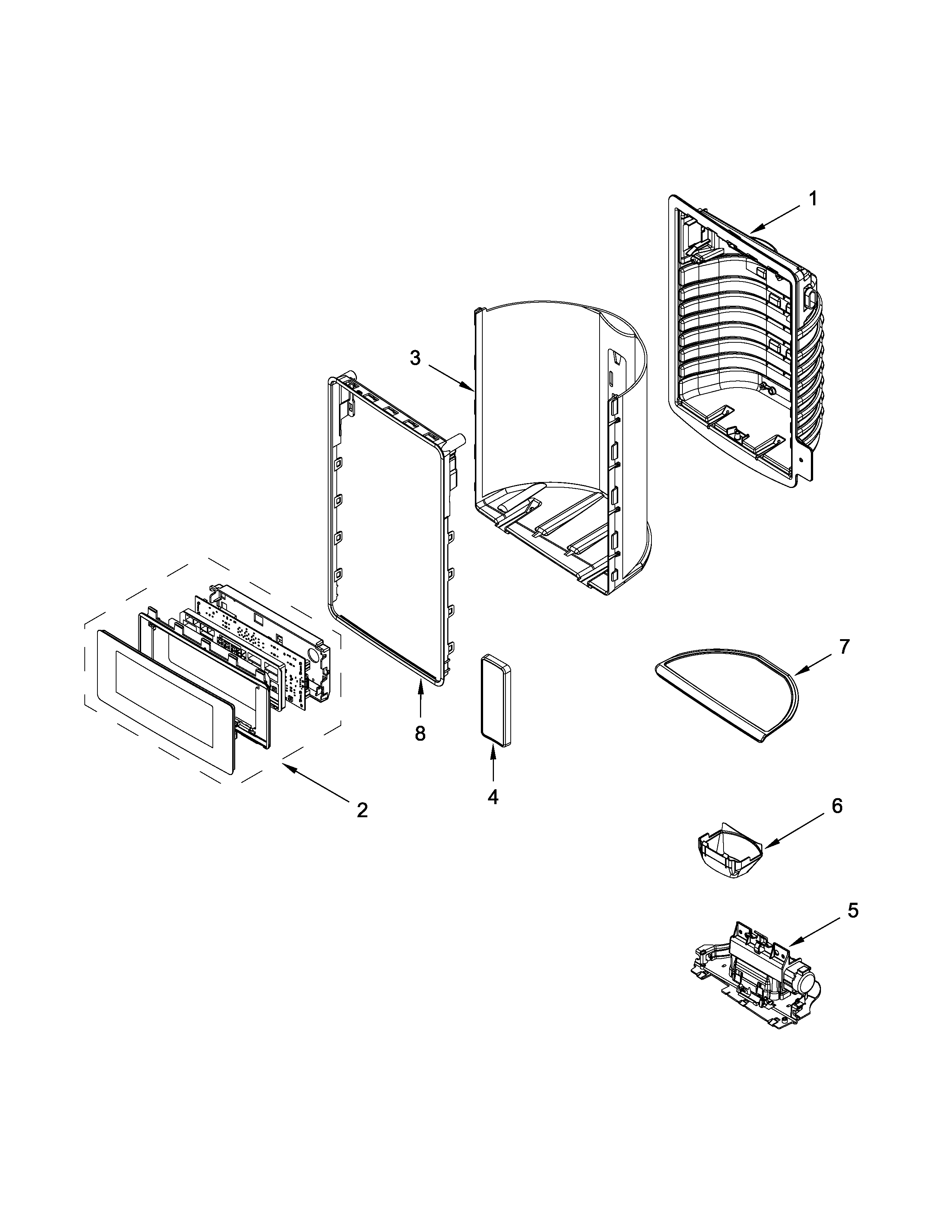 1

3

7

8

4

2

6

5