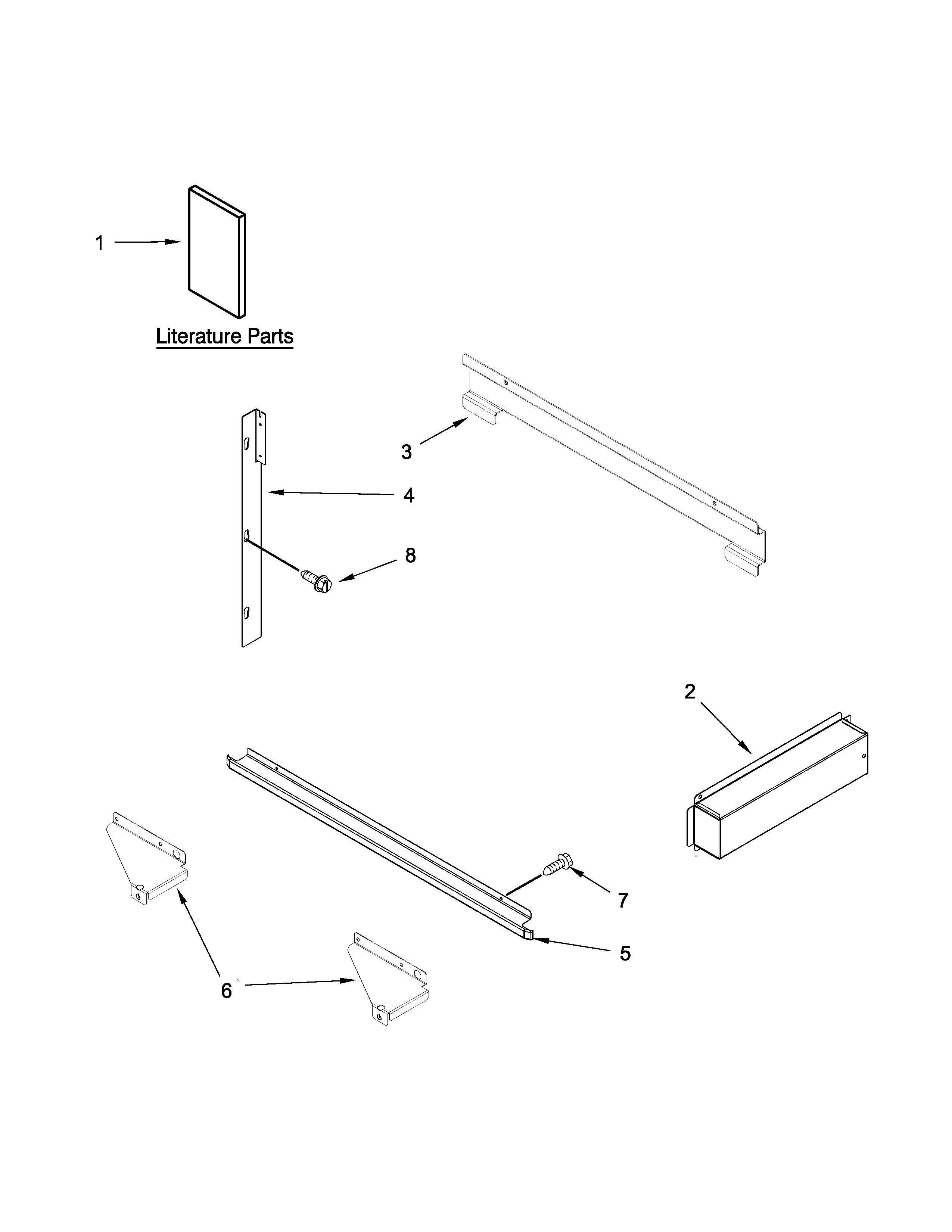 1

Literature Parts

3

4

8

2

7

5

6