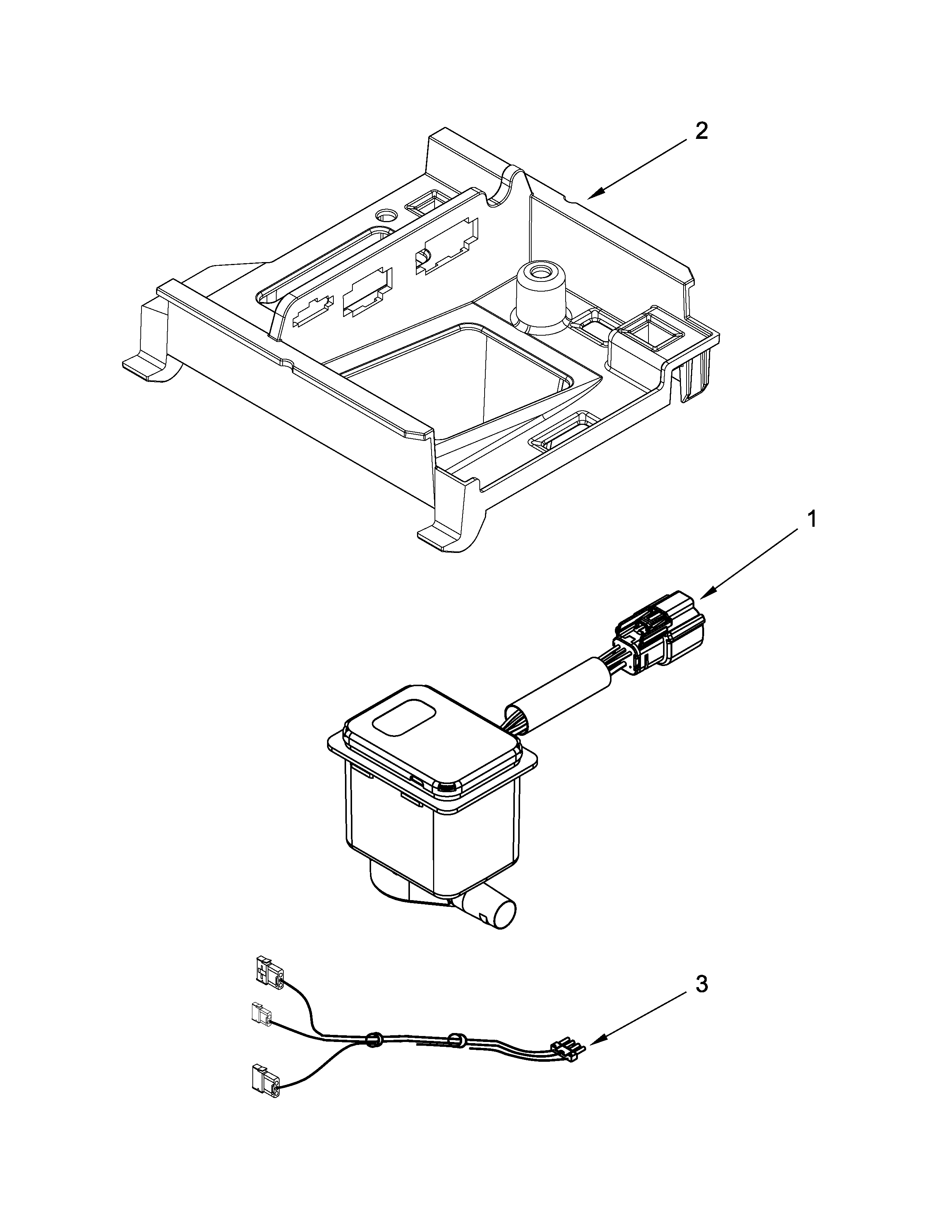 2

1

3