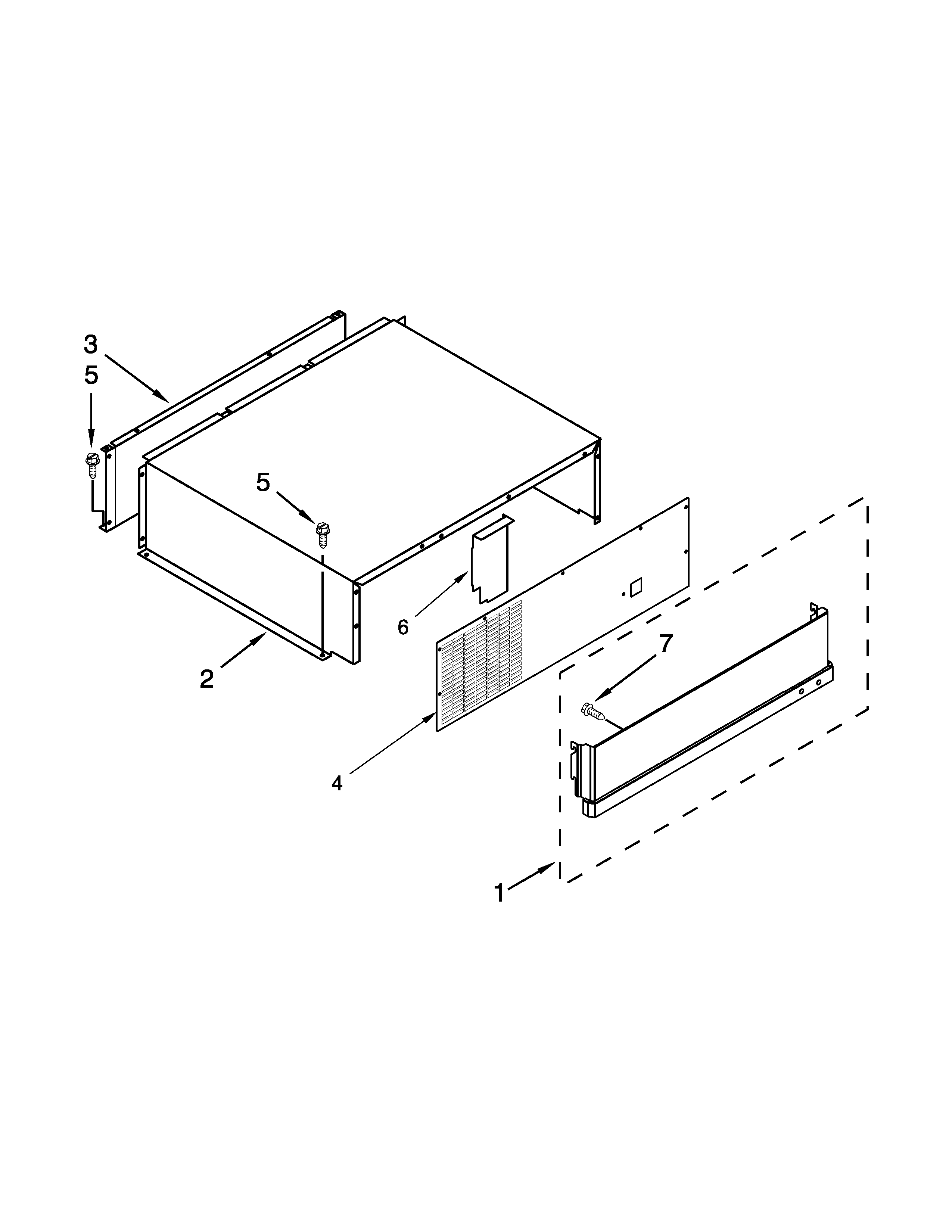 3
5
5
6
2
7
4
1